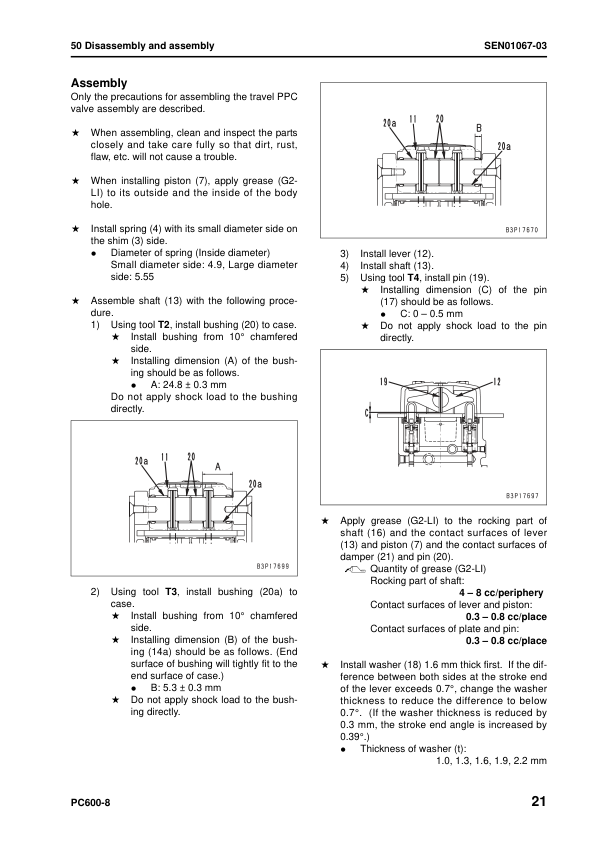 50 Disassembly and assembly

SEN01067-03

**Assembly**
Only the precautions for assembling the travel PPC valve assembly are described.

★ When assembling, clean and inspect the parts closely and take care fully so that dirt, rust, flaw, etc. will not cause a trouble.

★ When installing piston (7), apply grease (G2-LI) to its outside and the inside of the body hole.

★ Install spring (4) with its small diameter side on the shim (3) side.
● Diameter of spring (Inside diameter) Small diameter side: 4.9, Large diameter side: 5.55

★ Assemble shaft (13) with the following procedure.
1) Using tool **T2**, install bushing (20) to case.
★ Install bushing from 10° chamfered side.
★ Installing dimension (A) of the bushing should be as follows.
● A: 24.8 ± 0.3 mm
Do not apply shock load to the bushing directly.

20a 11 20 A 20a

B3P17699

2) Using tool **T3**, install bushing (20a) to case.
★ Install bushing from 10° chamfered side.
★ Installing dimension (B) of the bushing (14a) should be as follows. (End surface of bushing will tightly fit to the end surface of case.)
● B: 5.3 ± 0.3 mm
★ Do not apply shock load to the bushing directly.

20a 11 20 B 20a

B3P17670

3) Install lever (12).
4) Install shaft (13).
5) Using tool **T4**, install pin (19).
★ Installing dimension (C) of the pin (17) should be as follows.
● C: 0 – 0.5 mm
★ Do not apply shock load to the pin directly.

19 12 C

B3P17697

★ Apply grease (G2-LI) to the rocking part of shaft (16) and the contact surfaces of lever (13) and piston (7) and the contact surfaces of damper (21) and pin (20).
Quantity of grease (G2-LI)
Rocking part of shaft:
**4 – 8 cc/periphery**
Contact surfaces of lever and piston:
**0.3 – 0.8 cc/place**
Contact surfaces of plate and pin:
**0.3 – 0.8 cc/place**

★ Install washer (18) 1.6 mm thick first. If the difference between both sides at the stroke end of the lever exceeds 0.7°, change the washer thickness to reduce the difference to below 0.7°. (If the washer thickness is reduced by 0.3 mm, the stroke end angle is increased by 0.39°.)
● Thickness of washer (t):
1.0, 1.3, 1.6, 1.9, 2.2 mm

PC600-8

21