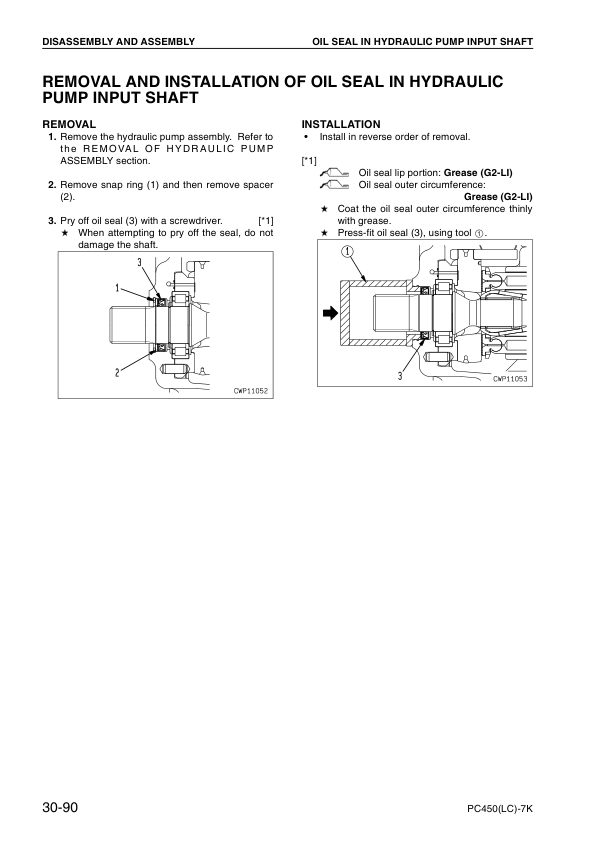 DISASSEMBLY AND ASSEMBLY

OIL SEAL IN HYDRAULIC PUMP INPUT SHAFT

REMOVAL AND INSTALLATION OF OIL SEAL IN HYDRAULIC PUMP INPUT SHAFT

REMOVAL

1. Remove the hydraulic pump assembly. Refer to the REMOVAL OF HYDRAULIC PUMP ASSEMBLY section.

2. Remove snap ring (1) and then remove spacer (2).

3. Pry off oil seal (3) with a screwdriver. [*1]
★ When attempting to pry off the seal, do not damage the shaft.

3
1
2
CWP11052

INSTALLATION

• Install in reverse order of removal.

[*1]
Oil seal lip portion: Grease (G2-LI)
Oil seal outer circumference: Grease (G2-LI)
★ Coat the oil seal outer circumference thinly with grease.
★ Press-fit oil seal (3), using tool ①.

①
3
CWP11053

30-90

PC450(LC)-7K