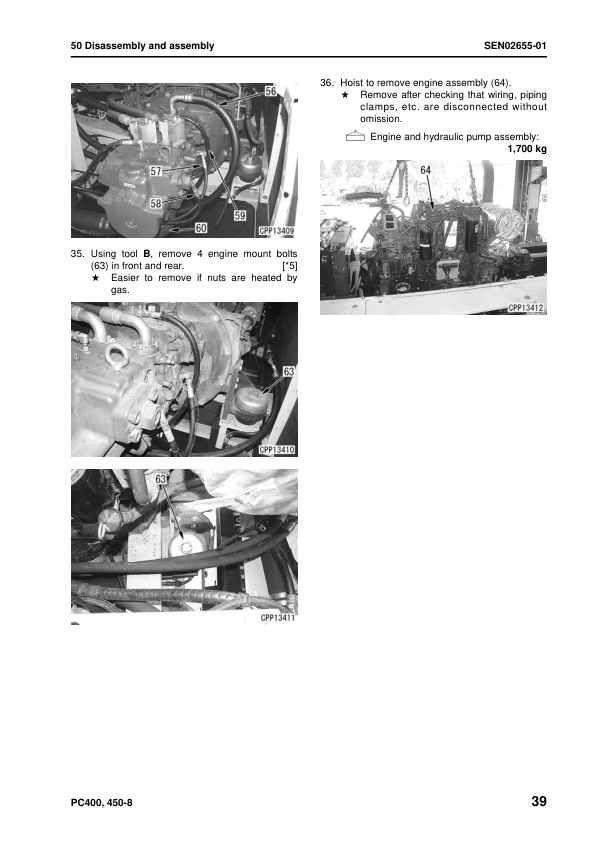 50 Disassembly and assembly

SEN02655-01

56

57

58

59

60

CPP13409

35. Using tool **B**, remove 4 engine mount bolts (63) in front and rear. [*5]
★ Easier to remove if nuts are heated by gas.

63

CPP13410

63

CPP13411

36. Hoist to remove engine assembly (64).
★ Remove after checking that wiring, piping clamps, etc. are disconnected without omission.

Engine and hydraulic pump assembly: **1,700 kg**

64

CPP13412

PC400, 450-8

39