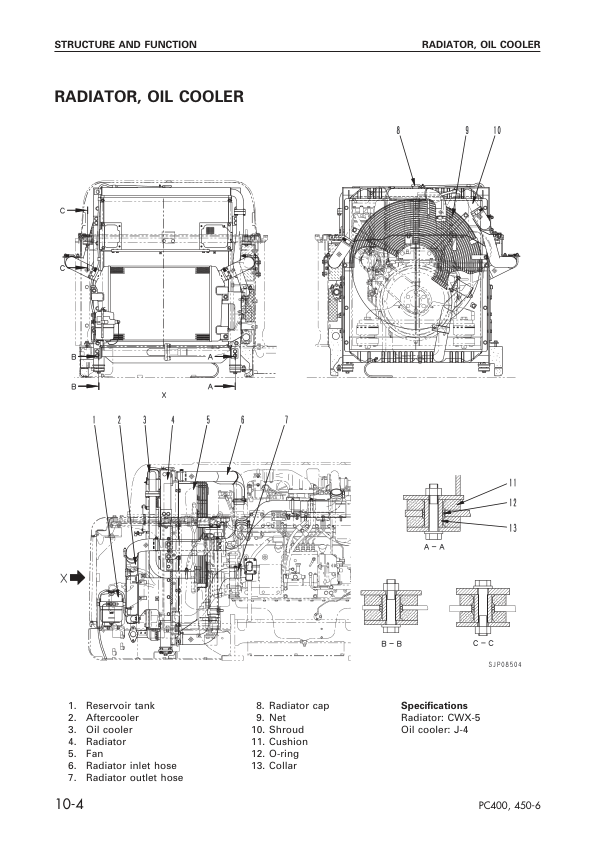 STRUCTURE AND FUNCTION

RADIATOR, OIL COOLER

RADIATOR, OIL COOLER

8 9 10

C

C

B A

B A

X

1 2 3 4 5 6 7

11

12

13

A – A

X

B – B

C – C

SJP08504

1. Reservoir tank
2. Aftercooler
3. Oil cooler
4. Radiator
5. Fan
6. Radiator inlet hose
7. Radiator outlet hose

8. Radiator cap
9. Net
10. Shroud
11. Cushion
12. O-ring
13. Collar

Specifications
Radiator: CWX-5
Oil cooler: J-4

10-4

PC400, 450-6