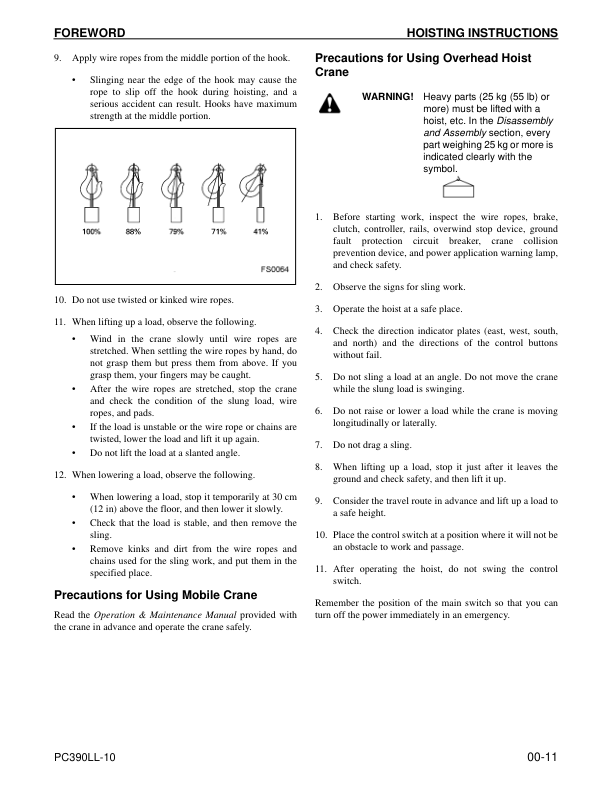 FOREWORD

HOISTING INSTRUCTIONS

9. Apply wire ropes from the middle portion of the hook.

• Slinging near the edge of the hook may cause the rope to slip off the hook during hoisting, and a serious accident can result. Hooks have maximum strength at the middle portion.

100% 88% 79% 71% 41%

FS0064

10. Do not use twisted or kinked wire ropes.

11. When lifting up a load, observe the following.

• Wind in the crane slowly until wire ropes are stretched. When settling the wire ropes by hand, do not grasp them but press them from above. If you grasp them, your fingers may be caught.
• After the wire ropes are stretched, stop the crane and check the condition of the slung load, wire ropes, and pads.
• If the load is unstable or the wire rope or chains are twisted, lower the load and lift it up again.
• Do not lift the load at a slanted angle.

12. When lowering a load, observe the following.

• When lowering a load, stop it temporarily at 30 cm (12 in) above the floor, and then lower it slowly.
• Check that the load is stable, and then remove the sling.
• Remove kinks and dirt from the wire ropes and chains used for the sling work, and put them in the specified place.

Precautions for Using Mobile Crane

Read the Operation & Maintenance Manual provided with the crane in advance and operate the crane safely.

Precautions for Using Overhead Hoist Crane

WARNING! Heavy parts (25 kg (55 lb) or more) must be lifted with a hoist, etc. In the Disassembly and Assembly section, every part weighing 25 kg or more is indicated clearly with the symbol.

1. Before starting work, inspect the wire ropes, brake, clutch, controller, rails, overwind stop device, ground fault protection circuit breaker, crane collision prevention device, and power application warning lamp, and check safety.

2. Observe the signs for sling work.

3. Operate the hoist at a safe place.

4. Check the direction indicator plates (east, west, south, and north) and the directions of the control buttons without fail.

5. Do not sling a load at an angle. Do not move the crane while the slung load is swinging.

6. Do not raise or lower a load while the crane is moving longitudinally or laterally.

7. Do not drag a sling.

8. When lifting up a load, stop it just after it leaves the ground and check safety, and then lift it up.

9. Consider the travel route in advance and lift up a load to a safe height.

10. Place the control switch at a position where it will not be an obstacle to work and passage.

11. After operating the hoist, do not swing the control switch.

Remember the position of the main switch so that you can turn off the power immediately in an emergency.

PC390LL-10

00-11