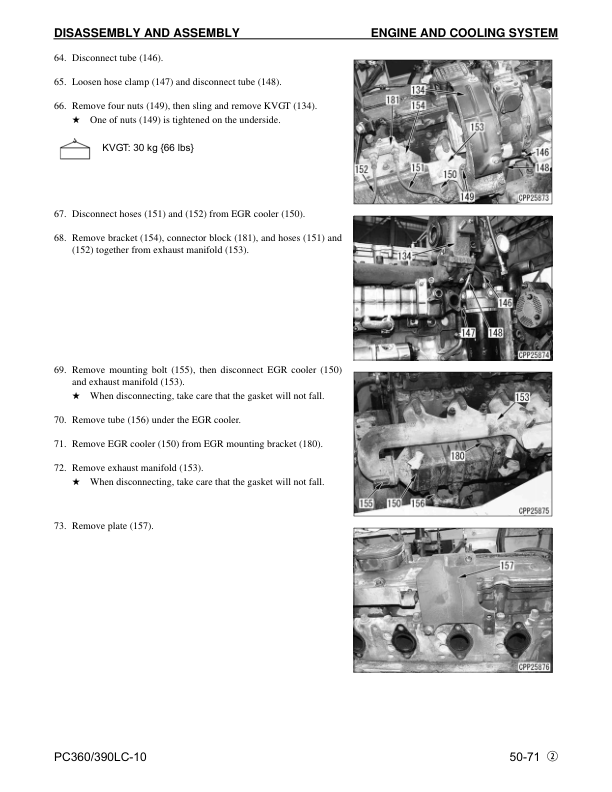 DISASSEMBLY AND ASSEMBLY ENGINE AND COOLING SYSTEM

64. Disconnect tube (146).

65. Loosen hose clamp (147) and disconnect tube (148).

66. Remove four nuts (149), then sling and remove KVGT (134).
★ One of nuts (149) is tightened on the underside.

KVGT: 30 kg {66 lbs}

134
181
154
153
146
148
152
151
150
149
CPP25873

67. Disconnect hoses (151) and (152) from EGR cooler (150).

68. Remove bracket (154), connector block (181), and hoses (151) and (152) together from exhaust manifold (153).

134
146
147
148
CPP25874

69. Remove mounting bolt (155), then disconnect EGR cooler (150) and exhaust manifold (153).
★ When disconnecting, take care that the gasket will not fall.

70. Remove tube (156) under the EGR cooler.

71. Remove EGR cooler (150) from EGR mounting bracket (180).

72. Remove exhaust manifold (153).
★ When disconnecting, take care that the gasket will not fall.

153
180
155
150
156
CPP25875

73. Remove plate (157).

157
CPP25876

PC360/390LC-10 50-71 ②