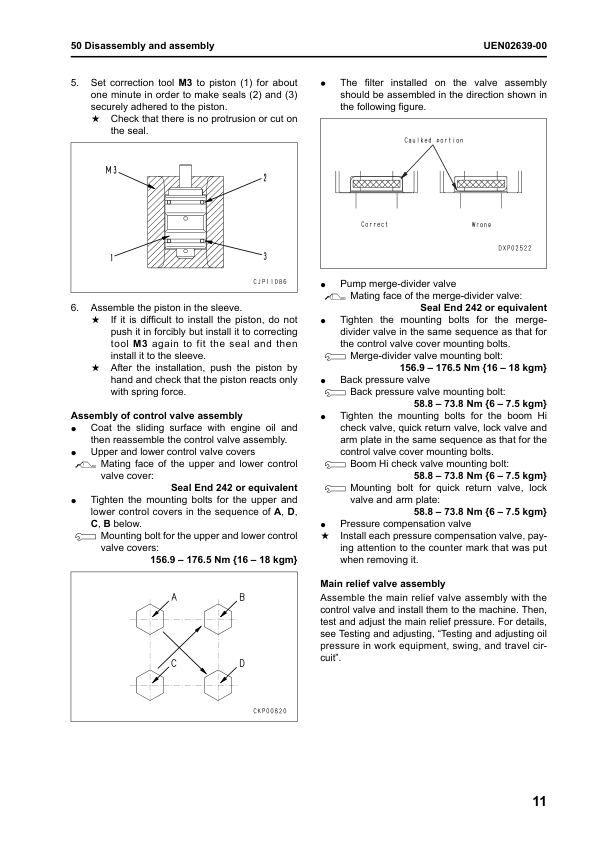 50 Disassembly and assembly

UEN02639-00

5. Set correction tool **M3** to piston (1) for about one minute in order to make seals (2) and (3) securely adhered to the piston.
★ Check that there is no protrusion or cut on the seal.

M3
2
1
3
CJP11086

6. Assemble the piston in the sleeve.
★ If it is difficult to install the piston, do not push it in forcibly but install it to correcting tool **M3** again to fit the seal and then install it to the sleeve.
★ After the installation, push the piston by hand and check that the piston reacts only with spring force.

**Assembly of control valve assembly**
● Coat the sliding surface with engine oil and then reassemble the control valve assembly.
● Upper and lower control valve covers
Mating face of the upper and lower control valve cover:
**Seal End 242 or equivalent**
● Tighten the mounting bolts for the upper and lower control covers in the sequence of **A**, **D**, **C**, **B** below.
Mounting bolt for the upper and lower control valve covers:
**156.9 – 176.5 Nm {16 – 18 kgm}**

A
B
C
D
CKP00820

● The filter installed on the valve assembly should be assembled in the direction shown in the following figure.

Caulked portion
Correct
Wrong
DXP02522

● Pump merge-divider valve
Mating face of the merge-divider valve:
**Seal End 242 or equivalent**
● Tighten the mounting bolts for the merge-divider valve in the same sequence as that for the control valve cover mounting bolts.
Merge-divider valve mounting bolt:
**156.9 – 176.5 Nm {16 – 18 kgm}**
● Back pressure valve
Back pressure valve mounting bolt:
**58.8 – 73.8 Nm {6 – 7.5 kgm}**
● Tighten the mounting bolts for the boom Hi check valve, quick return valve, lock valve and arm plate in the same sequence as that for the control valve cover mounting bolts.
Boom Hi check valve mounting bolt:
**58.8 – 73.8 Nm {6 – 7.5 kgm}**
Mounting bolt for quick return valve, lock valve and arm plate:
**58.8 – 73.8 Nm {6 – 7.5 kgm}**
● Pressure compensation valve
★ Install each pressure compensation valve, paying attention to the counter mark that was put when removing it.

**Main relief valve assembly**
Assemble the main relief valve assembly with the control valve and install them to the machine. Then, test and adjust the main relief pressure. For details, see Testing and adjusting, "Testing and adjusting oil pressure in work equipment, swing, and travel circuit".

11