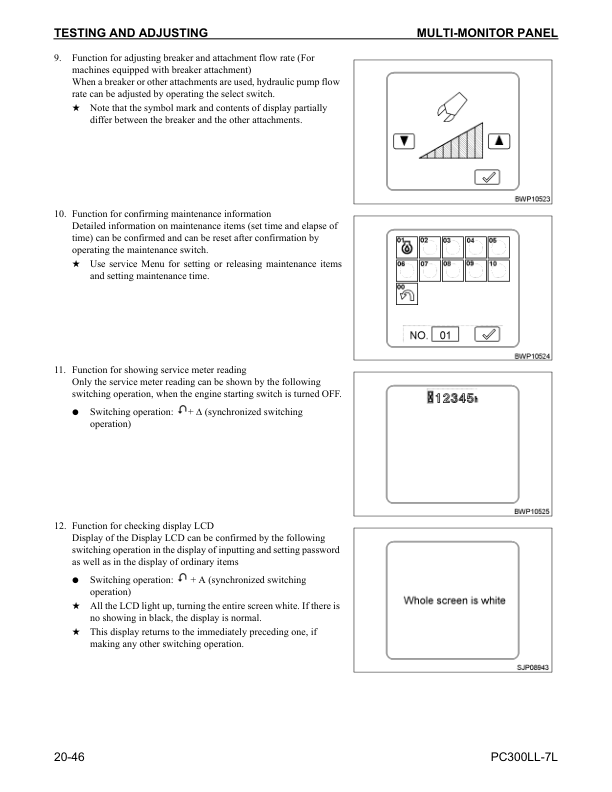 TESTING AND ADJUSTING MULTI-MONITOR PANEL

9. Function for adjusting breaker and attachment flow rate (For machines equipped with breaker attachment)
When a breaker or other attachments are used, hydraulic pump flow rate can be adjusted by operating the select switch.
★ Note that the symbol mark and contents of display partially differ between the breaker and the other attachments.

BWP10523

10. Function for confirming maintenance information
Detailed information on maintenance items (set time and elapse of time) can be confirmed and can be reset after confirmation by operating the maintenance switch.
★ Use service Menu for setting or releasing maintenance items and setting maintenance time.

01 02 03 04 05
06 07 08 09 10
00
NO. 01

BWP10524

11. Function for showing service meter reading
Only the service meter reading can be shown by the following switching operation, when the engine starting switch is turned OFF.
● Switching operation: + Δ (synchronized switching operation)

12345h

BWP10525

12. Function for checking display LCD
Display of the Display LCD can be confirmed by the following switching operation in the display of inputting and setting password as well as in the display of ordinary items
● Switching operation: + A (synchronized switching operation)
★ All the LCD light up, turning the entire screen white. If there is no showing in black, the display is normal.
★ This display returns to the immediately preceding one, if making any other switching operation.

Whole screen is white

SJP08943

20-46 PC300LL-7L