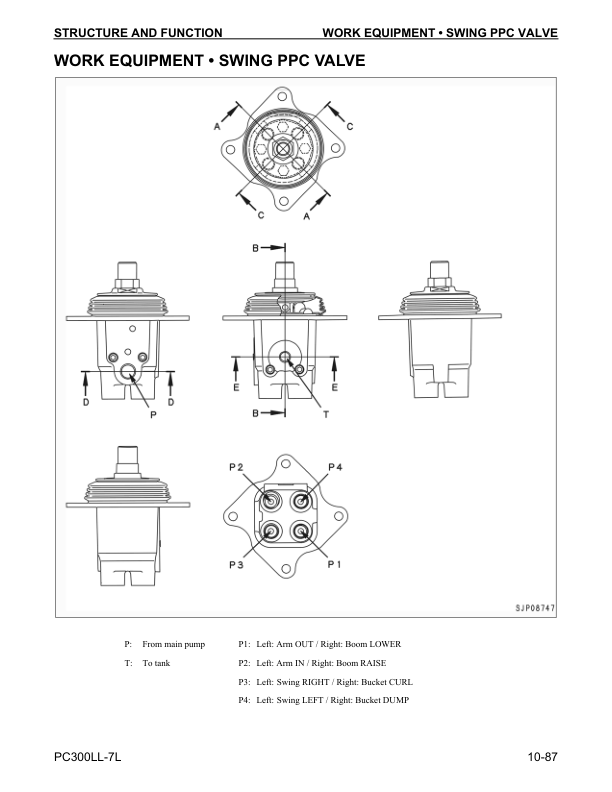 STRUCTURE AND FUNCTION WORK EQUIPMENT • SWING PPC VALVE

WORK EQUIPMENT • SWING PPC VALVE

A
C
C
A

B
D D
P
E E
B T

P2 P4
P3 P1

SJP08747

P: From main pump
T: To tank

P1: Left: Arm OUT / Right: Boom LOWER
P2: Left: Arm IN / Right: Boom RAISE
P3: Left: Swing RIGHT / Right: Bucket CURL
P4: Left: Swing LEFT / Right: Bucket DUMP

PC300LL-7L 10-87