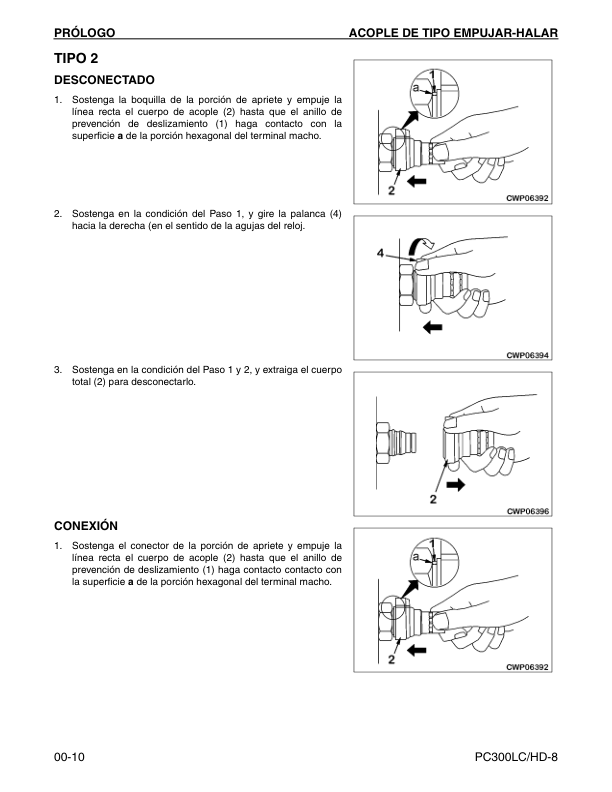 PRÓLOGO ACOPLE DE TIPO EMPUJAR-HALAR

TIPO 2

DESCONECTADO

1. Sostenga la boquilla de la porción de apriete y empuje la línea recta el cuerpo de acople (2) hasta que el anillo de prevención de deslizamiento (1) haga contacto con la superficie **a** de la porción hexagonal del terminal macho.

1
a
2
CWP06392

2. Sostenga en la condición del Paso 1, y gire la palanca (4) hacia la derecha (en el sentido de la agujas del reloj.

4
CWP06394

3. Sostenga en la condición del Paso 1 y 2, y extraiga el cuerpo total (2) para desconectarlo.

2
CWP06396

CONEXIÓN

1. Sostenga el conector de la porción de apriete y empuje la línea recta el cuerpo de acople (2) hasta que el anillo de prevención de deslizamiento (1) haga contacto contacto con la superficie **a** de la porción hexagonal del terminal macho.

1
a
2
CWP06392

00-10 PC300LC/HD-8