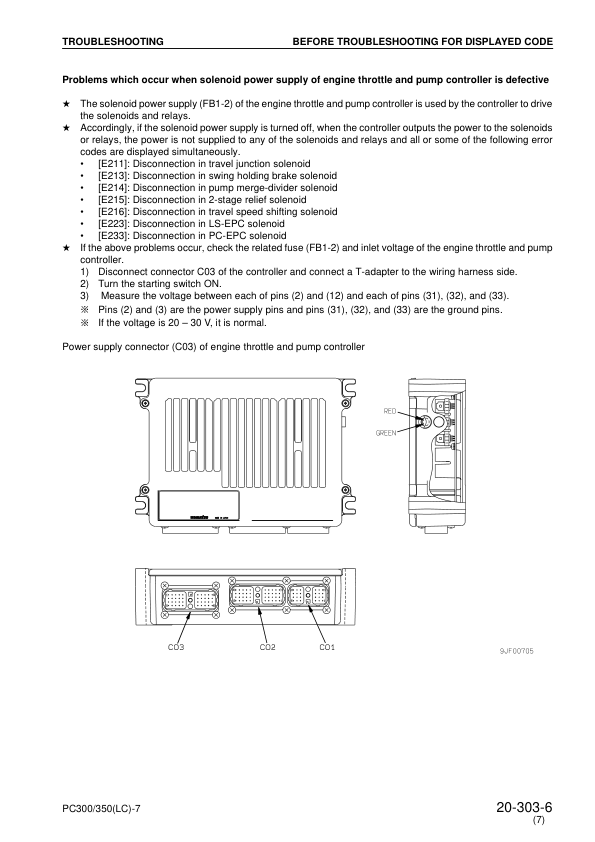 TROUBLESHOOTING BEFORE TROUBLESHOOTING FOR DISPLAYED CODE

Problems which occur when solenoid power supply of engine throttle and pump controller is defective

★ The solenoid power supply (FB1-2) of the engine throttle and pump controller is used by the controller to drive the solenoids and relays.
★ Accordingly, if the solenoid power supply is turned off, when the controller outputs the power to the solenoids or relays, the power is not supplied to any of the solenoids and relays and all or some of the following error codes are displayed simultaneously.
• [E211]: Disconnection in travel junction solenoid
• [E213]: Disconnection in swing holding brake solenoid
• [E214]: Disconnection in pump merge-divider solenoid
• [E215]: Disconnection in 2-stage relief solenoid
• [E216]: Disconnection in travel speed shifting solenoid
• [E223]: Disconnection in LS-EPC solenoid
• [E233]: Disconnection in PC-EPC solenoid
★ If the above problems occur, check the related fuse (FB1-2) and inlet voltage of the engine throttle and pump controller.
1) Disconnect connector C03 of the controller and connect a T-adapter to the wiring harness side.
2) Turn the starting switch ON.
3) Measure the voltage between each of pins (2) and (12) and each of pins (31), (32), and (33).
※ Pins (2) and (3) are the power supply pins and pins (31), (32), and (33) are the ground pins.
※ If the voltage is 20 – 30 V, it is normal.

Power supply connector (C03) of engine throttle and pump controller

RED
GREEN

C03 C02 C01

9JF00705

PC300/350(LC)-7

20-303-6
(7)