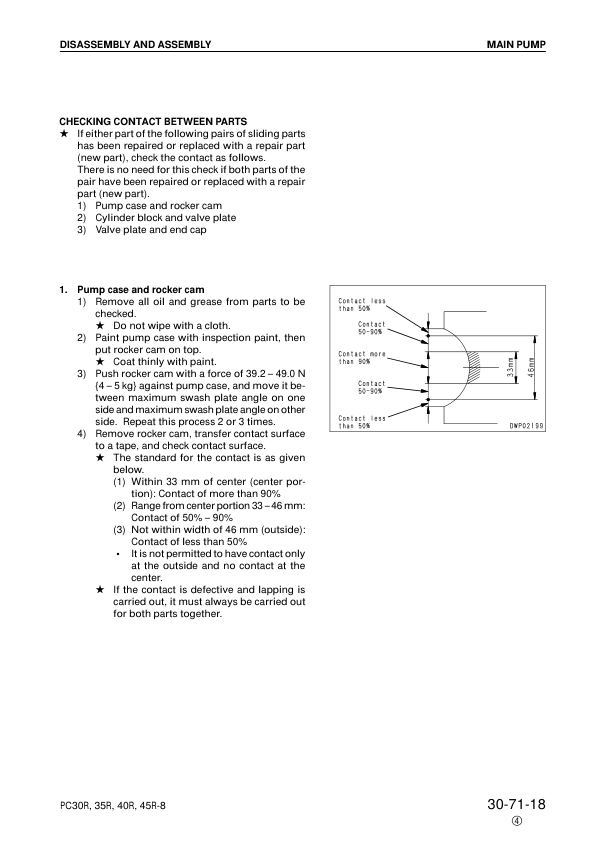 DISASSEMBLY AND ASSEMBLY

MAIN PUMP

CHECKING CONTACT BETWEEN PARTS
★ If either part of the following pairs of sliding parts has been repaired or replaced with a repair part (new part), check the contact as follows.
There is no need for this check if both parts of the pair have been repaired or replaced with a repair part (new part).
1) Pump case and rocker cam
2) Cylinder block and valve plate
3) Valve plate and end cap

1. Pump case and rocker cam
1) Remove all oil and grease from parts to be checked.
★ Do not wipe with a cloth.
2) Paint pump case with inspection paint, then put rocker cam on top.
★ Coat thinly with paint.
3) Push rocker cam with a force of 39.2 – 49.0 N {4 – 5 kg} against pump case, and move it between maximum swash plate angle on one side and maximum swash plate angle on other side. Repeat this process 2 or 3 times.
4) Remove rocker cam, transfer contact surface to a tape, and check contact surface.
★ The standard for the contact is as given below.
(1) Within 33 mm of center (center portion): Contact of more than 90%
(2) Range from center portion 33 – 46 mm: Contact of 50% – 90%
(3) Not within width of 46 mm (outside): Contact of less than 50%
• It is not permitted to have contact only at the outside and no contact at the center.
★ If the contact is defective and lapping is carried out, it must always be carried out for both parts together.

Contact less than 50%
Contact 50-90%
Contact more than 90%
Contact 50-90%
Contact less than 50%
33mm
46mm
DWP02199

PC30R, 35R, 40R, 45R-8

30-71-18
④