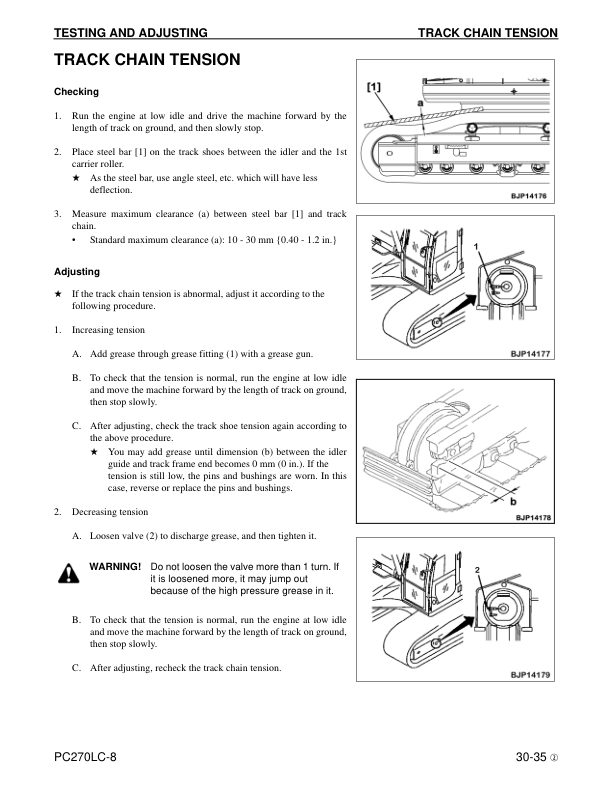 TESTING AND ADJUSTING TRACK CHAIN TENSION

TRACK CHAIN TENSION

Checking

1. Run the engine at low idle and drive the machine forward by the length of track on ground, and then slowly stop.

2. Place steel bar [1] on the track shoes between the idler and the 1st carrier roller.
★ As the steel bar, use angle steel, etc. which will have less deflection.

3. Measure maximum clearance (a) between steel bar [1] and track chain.
• Standard maximum clearance (a): 10 - 30 mm {0.40 - 1.2 in.}

Adjusting

★ If the track chain tension is abnormal, adjust it according to the following procedure.

1. Increasing tension

A. Add grease through grease fitting (1) with a grease gun.

B. To check that the tension is normal, run the engine at low idle and move the machine forward by the length of track on ground, then stop slowly.

C. After adjusting, check the track shoe tension again according to the above procedure.
★ You may add grease until dimension (b) between the idler guide and track frame end becomes 0 mm (0 in.). If the tension is still low, the pins and bushings are worn. In this case, reverse or replace the pins and bushings.

2. Decreasing tension

A. Loosen valve (2) to discharge grease, and then tighten it.

WARNING! Do not loosen the valve more than 1 turn. If it is loosened more, it may jump out because of the high pressure grease in it.

B. To check that the tension is normal, run the engine at low idle and move the machine forward by the length of track on ground, then stop slowly.

C. After adjusting, recheck the track chain tension.

[1]
a
BJP14176

1
BJP14177

b
BJP14178

2
BJP14179

PC270LC-8 30-35 ②