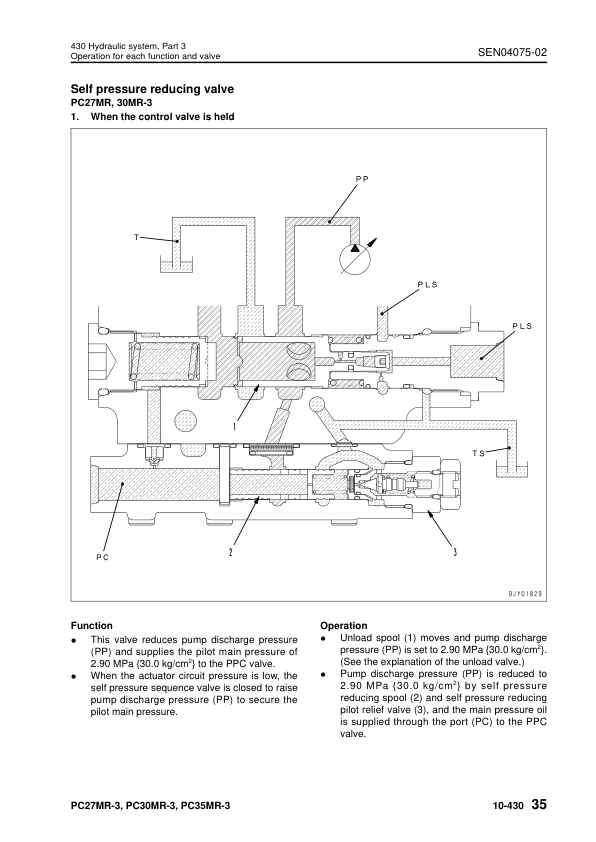 430 Hydraulic system, Part 3
Operation for each function and valve

SEN04075-02

Self pressure reducing valve
PC27MR, 30MR-3
1. When the control valve is held

PP
T
PLS
PLS
1
TS
PC
2
3
9JY01829

Function
● This valve reduces pump discharge pressure (PP) and supplies the pilot main pressure of 2.90 MPa {30.0 kg/cm$^2$} to the PPC valve.
● When the actuator circuit pressure is low, the self pressure sequence valve is closed to raise pump discharge pressure (PP) to secure the pilot main pressure.

Operation
● Unload spool (1) moves and pump discharge pressure (PP) is set to 2.90 MPa {30.0 kg/cm$^2$}. (See the explanation of the unload valve.)
● Pump discharge pressure (PP) is reduced to 2.90 MPa {30.0 kg/cm$^2$} by self pressure reducing spool (2) and self pressure reducing pilot relief valve (3), and the main pressure oil is supplied through the port (PC) to the PPC valve.

PC27MR-3, PC30MR-3, PC35MR-3

10-430 35