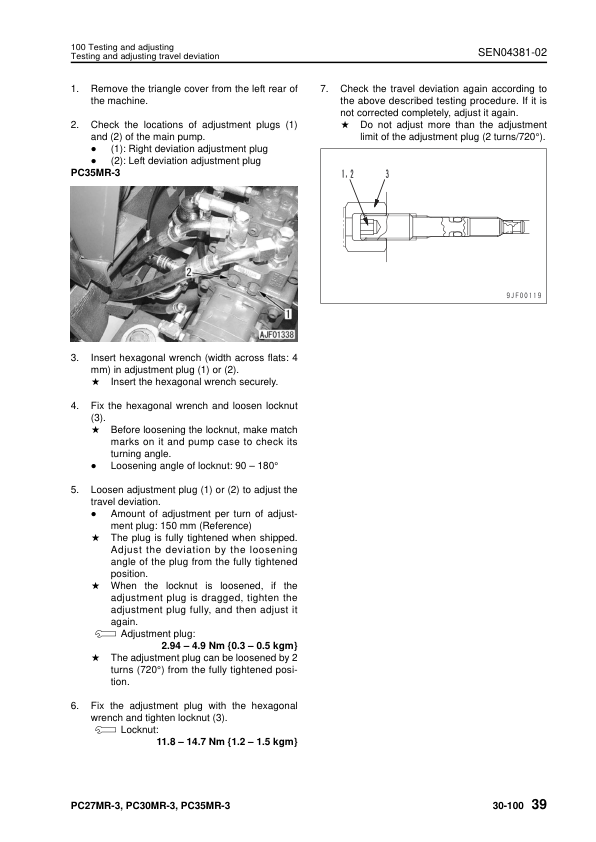 100 Testing and adjusting
Testing and adjusting travel deviation

SEN04381-02

1. Remove the triangle cover from the left rear of the machine.

2. Check the locations of adjustment plugs (1) and (2) of the main pump.
● (1): Right deviation adjustment plug
● (2): Left deviation adjustment plug

PC35MR-3

2

1

AJF01338

3. Insert hexagonal wrench (width across flats: 4 mm) in adjustment plug (1) or (2).
★ Insert the hexagonal wrench securely.

4. Fix the hexagonal wrench and loosen locknut (3).
★ Before loosening the locknut, make match marks on it and pump case to check its turning angle.
● Loosening angle of locknut: 90 – 180°

5. Loosen adjustment plug (1) or (2) to adjust the travel deviation.
● Amount of adjustment per turn of adjustment plug: 150 mm (Reference)
★ The plug is fully tightened when shipped. Adjust the deviation by the loosening angle of the plug from the fully tightened position.
★ When the locknut is loosened, if the adjustment plug is dragged, tighten the adjustment plug fully, and then adjust it again.
Adjustment plug:
2.94 – 4.9 Nm {0.3 – 0.5 kgm}
★ The adjustment plug can be loosened by 2 turns (720°) from the fully tightened position.

6. Fix the adjustment plug with the hexagonal wrench and tighten locknut (3).
Locknut:
11.8 – 14.7 Nm {1.2 – 1.5 kgm}

7. Check the travel deviation again according to the above described testing procedure. If it is not corrected completely, adjust it again.
★ Do not adjust more than the adjustment limit of the adjustment plug (2 turns/720°).

1, 2

3

9JF00119

PC27MR-3, PC30MR-3, PC35MR-3

30-100 39