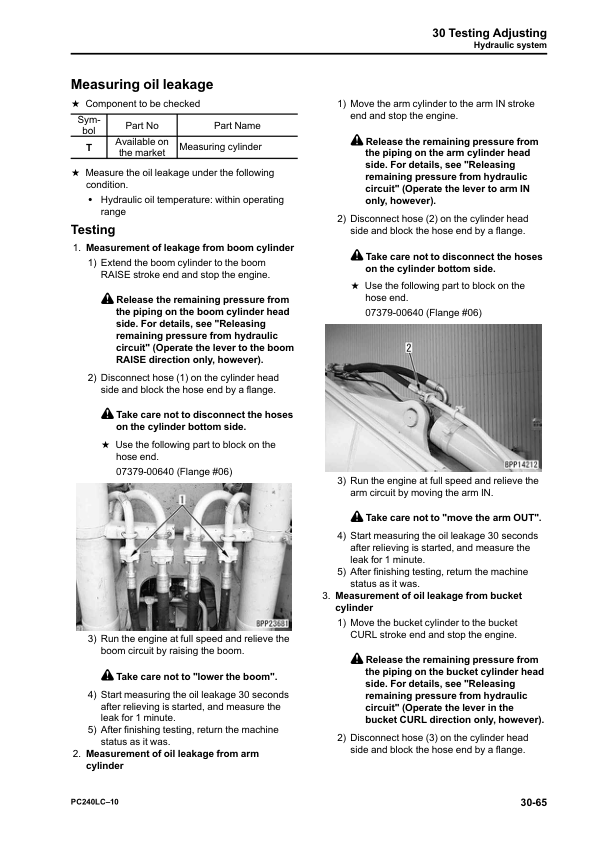 30 Testing Adjusting
Hydraulic system

Measuring oil leakage

★ Component to be checked

| Symbol | Part No | Part Name |
|---|---|---|
| T | Available on the market | Measuring cylinder |

★ Measure the oil leakage under the following condition.
• Hydraulic oil temperature: within operating range

Testing

1. Measurement of leakage from boom cylinder
1) Extend the boom cylinder to the boom RAISE stroke end and stop the engine.

Release the remaining pressure from the piping on the boom cylinder head side. For details, see "Releasing remaining pressure from hydraulic circuit" (Operate the lever to the boom RAISE direction only, however).

2) Disconnect hose (1) on the cylinder head side and block the hose end by a flange.

Take care not to disconnect the hoses on the cylinder bottom side.

★ Use the following part to block on the hose end.
07379-00640 (Flange #06)

1
BPP23681

3) Run the engine at full speed and relieve the boom circuit by raising the boom.

Take care not to "lower the boom".

4) Start measuring the oil leakage 30 seconds after relieving is started, and measure the leak for 1 minute.
5) After finishing testing, return the machine status as it was.
2. Measurement of oil leakage from arm cylinder
1) Move the arm cylinder to the arm IN stroke end and stop the engine.

Release the remaining pressure from the piping on the arm cylinder head side. For details, see "Releasing remaining pressure from hydraulic circuit" (Operate the lever to arm IN only, however).

2) Disconnect hose (2) on the cylinder head side and block the hose end by a flange.

Take care not to disconnect the hoses on the cylinder bottom side.

★ Use the following part to block on the hose end.
07379-00640 (Flange #06)

2
BPP14212

3) Run the engine at full speed and relieve the arm circuit by moving the arm IN.

Take care not to "move the arm OUT".

4) Start measuring the oil leakage 30 seconds after relieving is started, and measure the leak for 1 minute.
5) After finishing testing, return the machine status as it was.
3. Measurement of oil leakage from bucket cylinder
1) Move the bucket cylinder to the bucket CURL stroke end and stop the engine.

Release the remaining pressure from the piping on the bucket cylinder head side. For details, see "Releasing remaining pressure from hydraulic circuit" (Operate the lever in the bucket CURL direction only, however).

2) Disconnect hose (3) on the cylinder head side and block the hose end by a flange.

PC240LC–10
30-65