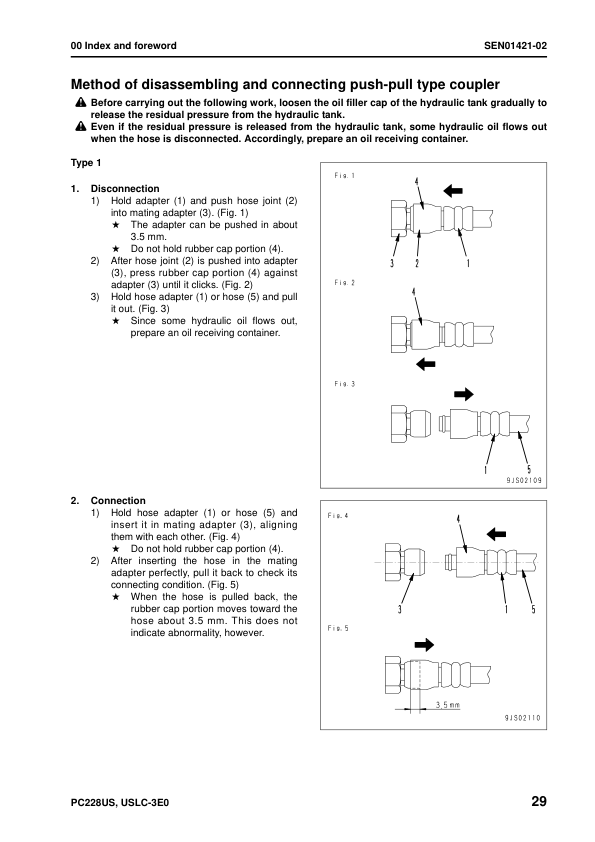 00 Index and foreword SEN01421-02

Method of disassembling and connecting push-pull type coupler

Before carrying out the following work, loosen the oil filler cap of the hydraulic tank gradually to release the residual pressure from the hydraulic tank.

Even if the residual pressure is released from the hydraulic tank, some hydraulic oil flows out when the hose is disconnected. Accordingly, prepare an oil receiving container.

Type 1

1. Disconnection
1) Hold adapter (1) and push hose joint (2) into mating adapter (3). (Fig. 1)
★ The adapter can be pushed in about 3.5 mm.
★ Do not hold rubber cap portion (4).
2) After hose joint (2) is pushed into adapter (3), press rubber cap portion (4) against adapter (3) until it clicks. (Fig. 2)
3) Hold hose adapter (1) or hose (5) and pull it out. (Fig. 3)
★ Since some hydraulic oil flows out, prepare an oil receiving container.

Fig. 1
4
3 2 1
Fig. 2
4
Fig. 3
1 5
9JS02109

2. Connection
1) Hold hose adapter (1) or hose (5) and insert it in mating adapter (3), aligning them with each other. (Fig. 4)
★ Do not hold rubber cap portion (4).
2) After inserting the hose in the mating adapter perfectly, pull it back to check its connecting condition. (Fig. 5)
★ When the hose is pulled back, the rubber cap portion moves toward the hose about 3.5 mm. This does not indicate abnormality, however.

Fig. 4
4
3 1 5
Fig. 5
3.5 mm
9JS02110

PC228US, USLC-3E0 29