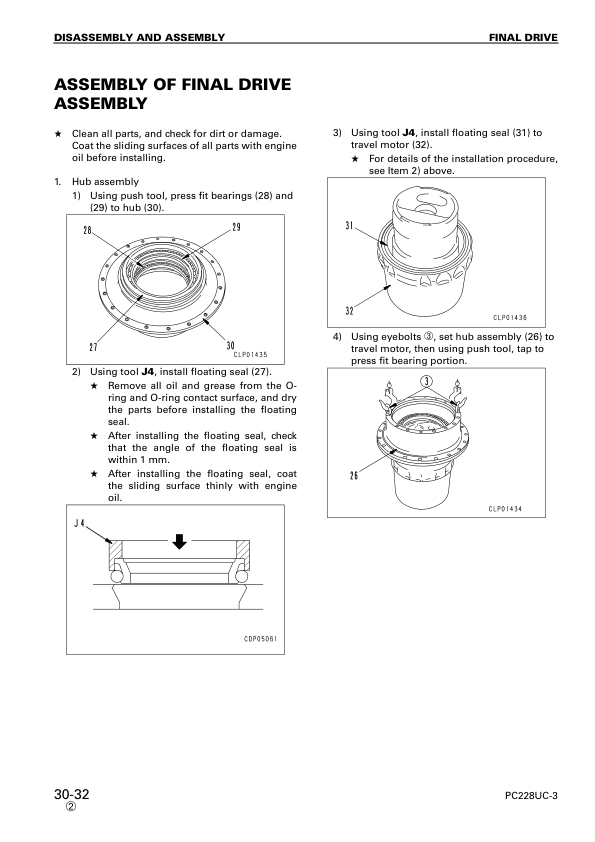 DISASSEMBLY AND ASSEMBLY

FINAL DRIVE

ASSEMBLY OF FINAL DRIVE ASSEMBLY

★ Clean all parts, and check for dirt or damage. Coat the sliding surfaces of all parts with engine oil before installing.

1. Hub assembly
1) Using push tool, press fit bearings (28) and (29) to hub (30).

28
29
27
30
CLP01435

2) Using tool J4, install floating seal (27).
★ Remove all oil and grease from the O-ring and O-ring contact surface, and dry the parts before installing the floating seal.
★ After installing the floating seal, check that the angle of the floating seal is within 1 mm.
★ After installing the floating seal, coat the sliding surface thinly with engine oil.

J4
CDP05061

3) Using tool J4, install floating seal (31) to travel motor (32).
★ For details of the installation procedure, see Item 2) above.

31
32
CLP01436

4) Using eyebolts ③, set hub assembly (26) to travel motor, then using push tool, tap to press fit bearing portion.

3
26
CLP01434

30-32
②

PC228UC-3