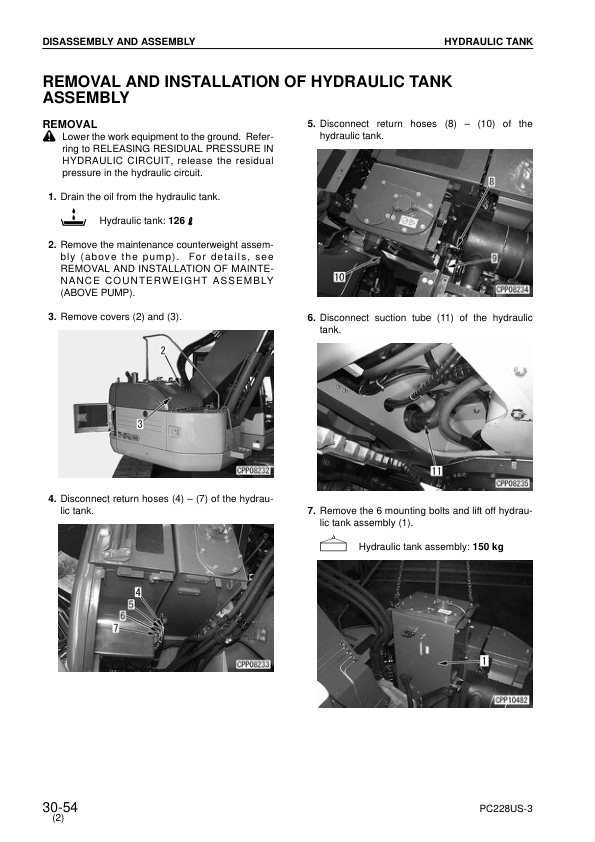 DISASSEMBLY AND ASSEMBLY

HYDRAULIC TANK

REMOVAL AND INSTALLATION OF HYDRAULIC TANK ASSEMBLY

REMOVAL

Lower the work equipment to the ground. Referring to RELEASING RESIDUAL PRESSURE IN HYDRAULIC CIRCUIT, release the residual pressure in the hydraulic circuit.

1. Drain the oil from the hydraulic tank.

Hydraulic tank: 126 ℓ

2. Remove the maintenance counterweight assembly (above the pump). For details, see REMOVAL AND INSTALLATION OF MAINTENANCE COUNTERWEIGHT ASSEMBLY (ABOVE PUMP).

3. Remove covers (2) and (3).

2
3
CPP08232

4. Disconnect return hoses (4) – (7) of the hydraulic tank.

4
5
6
7
CPP08233

5. Disconnect return hoses (8) – (10) of the hydraulic tank.

8
9
10
CPP08234

6. Disconnect suction tube (11) of the hydraulic tank.

11
CPP08235

7. Remove the 6 mounting bolts and lift off hydraulic tank assembly (1).

Hydraulic tank assembly: 150 kg

1
CPP10482

30-54
(2)

PC228US-3