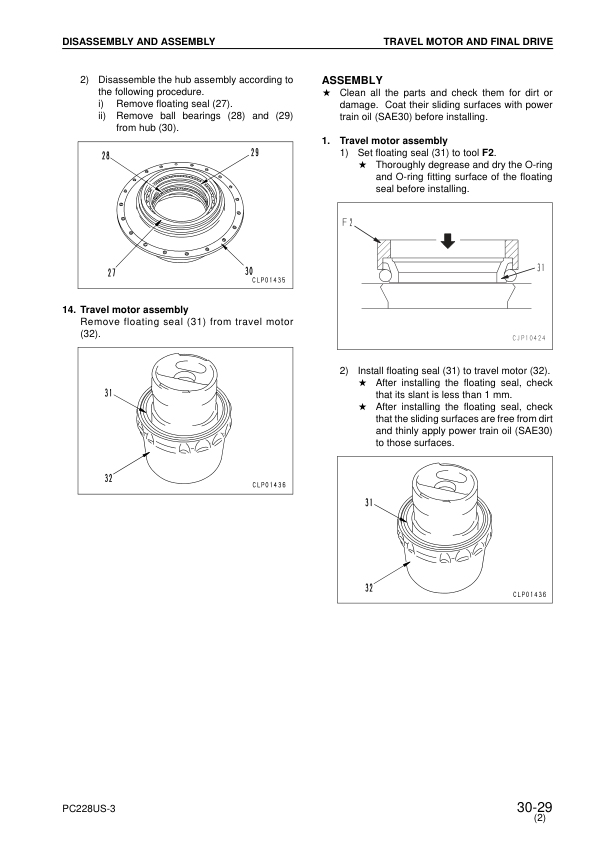 DISASSEMBLY AND ASSEMBLY

TRAVEL MOTOR AND FINAL DRIVE

2) Disassemble the hub assembly according to the following procedure.
i) Remove floating seal (27).
ii) Remove ball bearings (28) and (29) from hub (30).

28
29
27
30
CLP01435

14. Travel motor assembly
Remove floating seal (31) from travel motor (32).

31
32
CLP01436

ASSEMBLY
★ Clean all the parts and check them for dirt or damage. Coat their sliding surfaces with power train oil (SAE30) before installing.

1. Travel motor assembly
1) Set floating seal (31) to tool F2.
★ Thoroughly degrease and dry the O-ring and O-ring fitting surface of the floating seal before installing.

F2
31
CJP10424

2) Install floating seal (31) to travel motor (32).
★ After installing the floating seal, check that its slant is less than 1 mm.
★ After installing the floating seal, check that the sliding surfaces are free from dirt and thinly apply power train oil (SAE30) to those surfaces.

31
32
CLP01436

PC228US-3

30-29
(2)