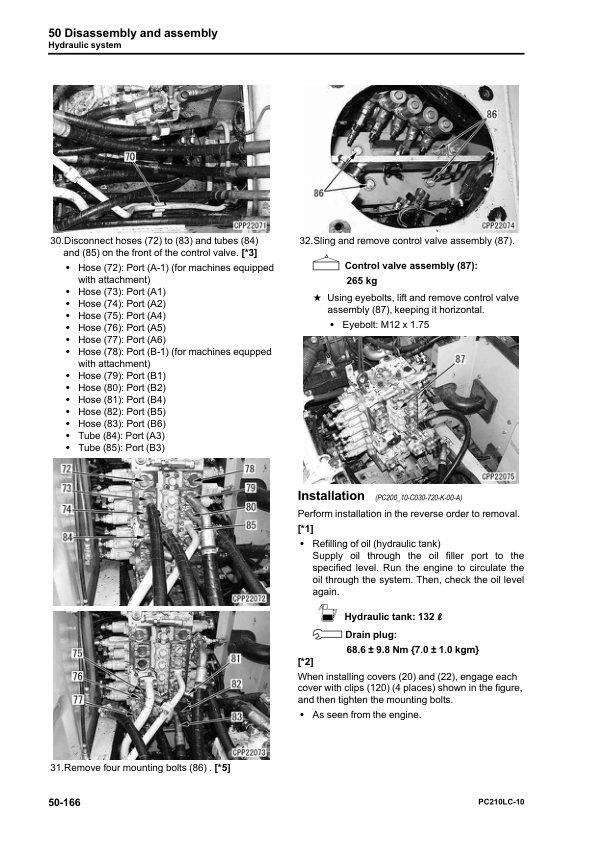 50 Disassembly and assembly
Hydraulic system

70
CPP22071

30.Disconnect hoses (72) to (83) and tubes (84) and (85) on the front of the control valve. [*3]
• Hose (72): Port (A-1) (for machines equipped with attachment)
• Hose (73): Port (A1)
• Hose (74): Port (A2)
• Hose (75): Port (A4)
• Hose (76): Port (A5)
• Hose (77): Port (A6)
• Hose (78): Port (B-1) (for machines equpped with attachment)
• Hose (79): Port (B1)
• Hose (80): Port (B2)
• Hose (81): Port (B4)
• Hose (82): Port (B5)
• Hose (83): Port (B6)
• Tube (84): Port (A3)
• Tube (85): Port (B3)

72
73
74
84
78
79
80
85
CPP22072

75
76
77
81
82
83
CPP22073

31.Remove four mounting bolts (86) . [*5]

86
86
CPP22074

32.Sling and remove control valve assembly (87).

Control valve assembly (87):
265 kg

★ Using eyebolts, lift and remove control valve assembly (87), keeping it horizontal.
• Eyebolt: M12 x 1.75

87
CPP22075

Installation (PC200_10-C030-720-K-00-A)

Perform installation in the reverse order to removal.

[*1]
• Refilling of oil (hydraulic tank)
Supply oil through the oil filler port to the specified level. Run the engine to circulate the oil through the system. Then, check the oil level again.

Hydraulic tank: 132 ℓ

Drain plug:
68.6 ± 9.8 Nm {7.0 ± 1.0 kgm}

[*2]
When installing covers (20) and (22), engage each cover with clips (120) (4 places) shown in the figure, and then tighten the mounting bolts.
• As seen from the engine.

50-166
PC210LC-10