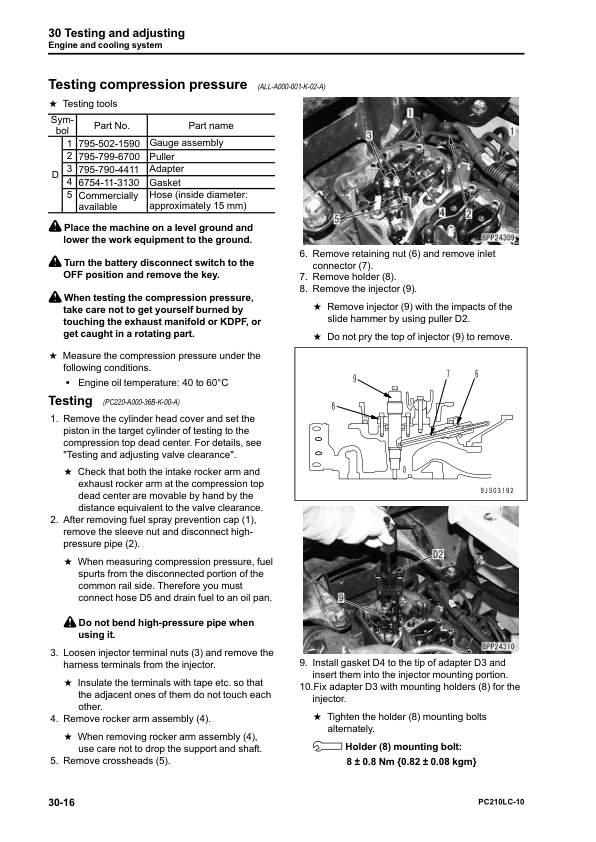 30 Testing and adjusting
Engine and cooling system

Testing compression pressure (ALL-A000-001-K-02-A)

★ Testing tools

| Symbol | | Part No. | Part name |
|---|---|---|---|
| D | 1 | 795-502-1590 | Gauge assembly |
| | 2 | 795-799-6700 | Puller |
| | 3 | 795-790-4411 | Adapter |
| | 4 | 6754-11-3130 | Gasket |
| | 5 | Commercially available | Hose (inside diameter: approximately 15 mm) |

Place the machine on a level ground and lower the work equipment to the ground.

Turn the battery disconnect switch to the OFF position and remove the key.

When testing the compression pressure, take care not to get yourself burned by touching the exhaust manifold or KDPF, or get caught in a rotating part.

★ Measure the compression pressure under the following conditions.
• Engine oil temperature: 40 to 60°C

Testing (PC220-A000-36B-K-00-A)

1. Remove the cylinder head cover and set the piston in the target cylinder of testing to the compression top dead center. For details, see "Testing and adjusting valve clearance".
★ Check that both the intake rocker arm and exhaust rocker arm at the compression top dead center are movable by hand by the distance equivalent to the valve clearance.
2. After removing fuel spray prevention cap (1), remove the sleeve nut and disconnect high-pressure pipe (2).
★ When measuring compression pressure, fuel spurts from the disconnected portion of the common rail side. Therefore you must connect hose D5 and drain fuel to an oil pan.

Do not bend high-pressure pipe when using it.

3. Loosen injector terminal nuts (3) and remove the harness terminals from the injector.
★ Insulate the terminals with tape etc. so that the adjacent ones of them do not touch each other.
4. Remove rocker arm assembly (4).
★ When removing rocker arm assembly (4), use care not to drop the support and shaft.
5. Remove crossheads (5).

1
3
1
5
4
2
BPP24309

6. Remove retaining nut (6) and remove inlet connector (7).
7. Remove holder (8).
8. Remove the injector (9).
★ Remove injector (9) with the impacts of the slide hammer by using puller D2.
★ Do not pry the top of injector (9) to remove.

9
7
6
8
9JS03192

D2
9
BPP24310

9. Install gasket D4 to the tip of adapter D3 and insert them into the injector mounting portion.
10. Fix adapter D3 with mounting holders (8) for the injector.
★ Tighten the holder (8) mounting bolts alternately.

Holder (8) mounting bolt:
8 ± 0.8 Nm {0.82 ± 0.08 kgm}

30-16
PC210LC-10