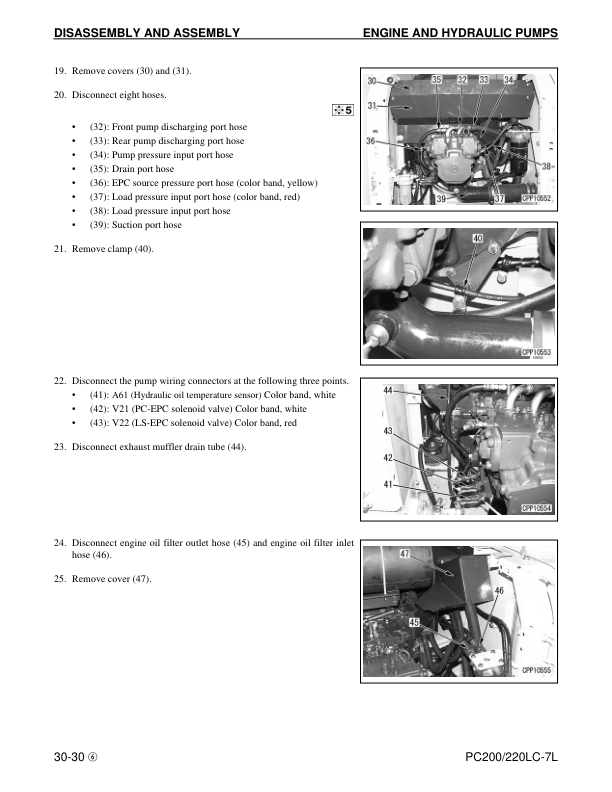 DISASSEMBLY AND ASSEMBLY ENGINE AND HYDRAULIC PUMPS

19. Remove covers (30) and (31).

20. Disconnect eight hoses.

5

• (32): Front pump discharging port hose
• (33): Rear pump discharging port hose
• (34): Pump pressure input port hose
• (35): Drain port hose
• (36): EPC source pressure port hose (color band, yellow)
• (37): Load pressure input port hose (color band, red)
• (38): Load pressure input port hose
• (39): Suction port hose

30 35 32 33 34 31 36 38 39 37 CPP10552

21. Remove clamp (40).

40 CPP10553

22. Disconnect the pump wiring connectors at the following three points.
• (41): A61 (Hydraulic oil temperature sensor) Color band, white
• (42): V21 (PC-EPC solenoid valve) Color band, white
• (43): V22 (LS-EPC solenoid valve) Color band, red

23. Disconnect exhaust muffler drain tube (44).

44 43 42 41 CPP10554

24. Disconnect engine oil filter outlet hose (45) and engine oil filter inlet hose (46).

25. Remove cover (47).

47 46 45 CPP10555

30-30 ⑥ PC200/220LC-7L