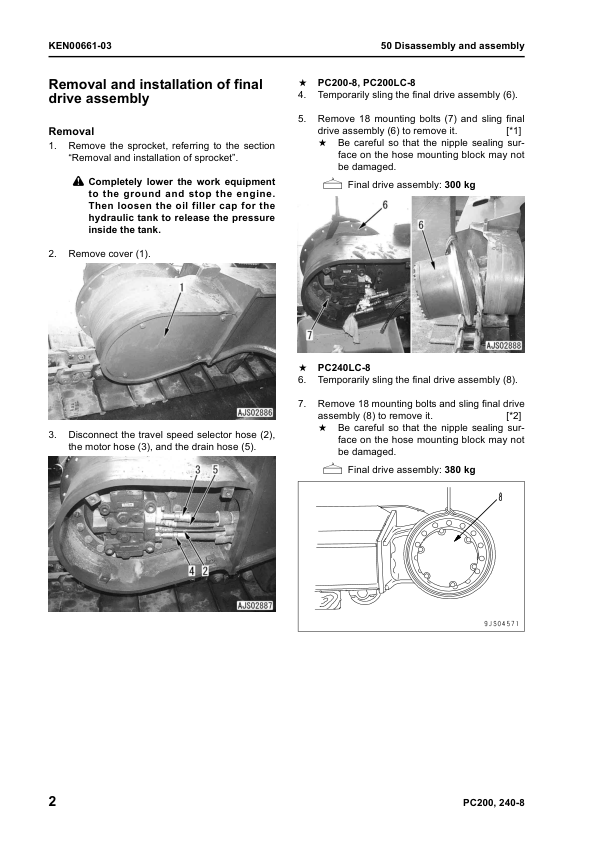 KEN00661-03

50 Disassembly and assembly

Removal and installation of final drive assembly

Removal

1. Remove the sprocket, referring to the section "Removal and installation of sprocket".

Completely lower the work equipment to the ground and stop the engine. Then loosen the oil filler cap for the hydraulic tank to release the pressure inside the tank.

2. Remove cover (1).

1

AJS02886

3. Disconnect the travel speed selector hose (2), the motor hose (3), and the drain hose (5).

3 5

4 2

AJS02887

★ PC200-8, PC200LC-8

4. Temporarily sling the final drive assembly (6).

5. Remove 18 mounting bolts (7) and sling final drive assembly (6) to remove it. [*1]

★ Be careful so that the nipple sealing surface on the hose mounting block may not be damaged.

Final drive assembly: 300 kg

6

6

7

AJS02888

★ PC240LC-8

6. Temporarily sling the final drive assembly (8).

7. Remove 18 mounting bolts and sling final drive assembly (8) to remove it. [*2]

★ Be careful so that the nipple sealing surface on the hose mounting block may not be damaged.

Final drive assembly: 380 kg

8

9JS04571

2

PC200, 240-8