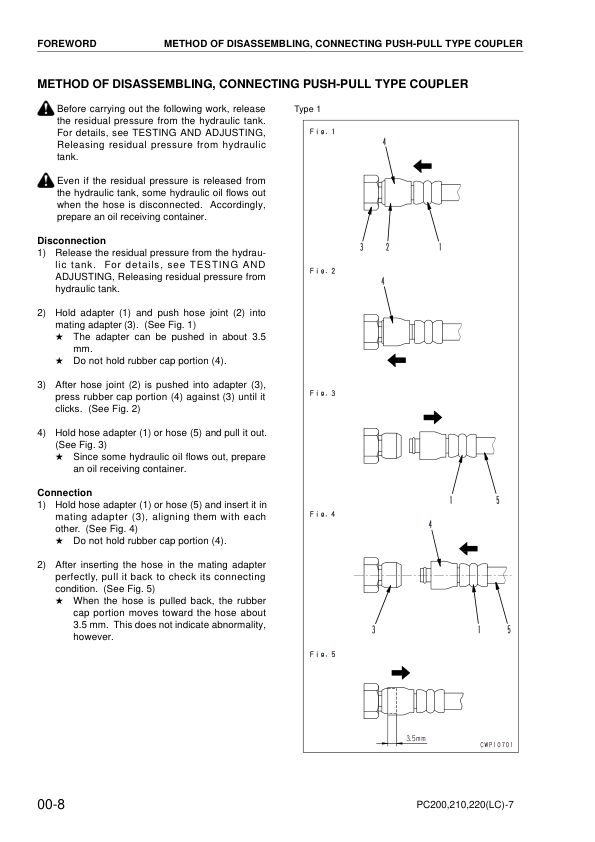 FOREWORD METHOD OF DISASSEMBLING, CONNECTING PUSH-PULL TYPE COUPLER

METHOD OF DISASSEMBLING, CONNECTING PUSH-PULL TYPE COUPLER

Before carrying out the following work, release the residual pressure from the hydraulic tank. For details, see TESTING AND ADJUSTING, Releasing residual pressure from hydraulic tank.

Even if the residual pressure is released from the hydraulic tank, some hydraulic oil flows out when the hose is disconnected. Accordingly, prepare an oil receiving container.

Disconnection
1) Release the residual pressure from the hydraulic tank. For details, see TESTING AND ADJUSTING, Releasing residual pressure from hydraulic tank.

2) Hold adapter (1) and push hose joint (2) into mating adapter (3). (See Fig. 1)
★ The adapter can be pushed in about 3.5 mm.
★ Do not hold rubber cap portion (4).

3) After hose joint (2) is pushed into adapter (3), press rubber cap portion (4) against (3) until it clicks. (See Fig. 2)

4) Hold hose adapter (1) or hose (5) and pull it out. (See Fig. 3)
★ Since some hydraulic oil flows out, prepare an oil receiving container.

Connection
1) Hold hose adapter (1) or hose (5) and insert it in mating adapter (3), aligning them with each other. (See Fig. 4)
★ Do not hold rubber cap portion (4).

2) After inserting the hose in the mating adapter perfectly, pull it back to check its connecting condition. (See Fig. 5)
★ When the hose is pulled back, the rubber cap portion moves toward the hose about 3.5 mm. This does not indicate abnormality, however.

Type 1

Fig. 1
4
3 2 1

Fig. 2
4

Fig. 3
1 5

Fig. 4
4
3 1 5

Fig. 5
3.5mm
CWP10701

00-8 PC200,210,220(LC)-7