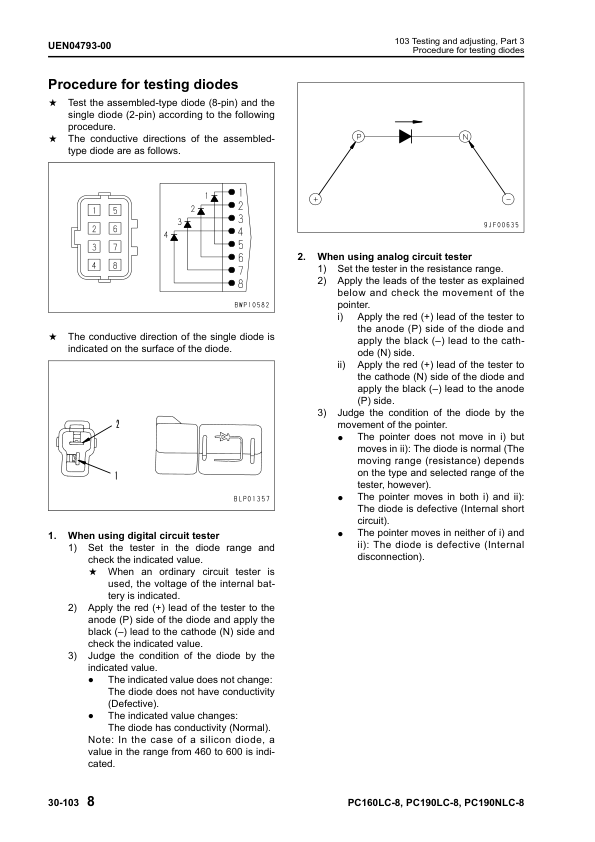 UEN04793-00

103 Testing and adjusting, Part 3
Procedure for testing diodes

Procedure for testing diodes

★ Test the assembled-type diode (8-pin) and the single diode (2-pin) according to the following procedure.
★ The conductive directions of the assembled-type diode are as follows.

1 5
2 6
3 7
4 8

1
2
3
4

1
2
3
4
5
6
7
8

BWP10582

★ The conductive direction of the single diode is indicated on the surface of the diode.

2
1

BLP01357

1. When using digital circuit tester
1) Set the tester in the diode range and check the indicated value.
★ When an ordinary circuit tester is used, the voltage of the internal battery is indicated.
2) Apply the red (+) lead of the tester to the anode (P) side of the diode and apply the black (–) lead to the cathode (N) side and check the indicated value.
3) Judge the condition of the diode by the indicated value.
● The indicated value does not change: The diode does not have conductivity (Defective).
● The indicated value changes: The diode has conductivity (Normal).
Note: In the case of a silicon diode, a value in the range from 460 to 600 is indicated.

P
N
+
–

9JF00635

2. When using analog circuit tester
1) Set the tester in the resistance range.
2) Apply the leads of the tester as explained below and check the movement of the pointer.
i) Apply the red (+) lead of the tester to the anode (P) side of the diode and apply the black (–) lead to the cathode (N) side.
ii) Apply the red (+) lead of the tester to the cathode (N) side of the diode and apply the black (–) lead to the anode (P) side.
3) Judge the condition of the diode by the movement of the pointer.
● The pointer does not move in i) but moves in ii): The diode is normal (The moving range (resistance) depends on the type and selected range of the tester, however).
● The pointer moves in both i) and ii): The diode is defective (Internal short circuit).
● The pointer moves in neither of i) and ii): The diode is defective (Internal disconnection).

30-103 8

PC160LC-8, PC190LC-8, PC190NLC-8