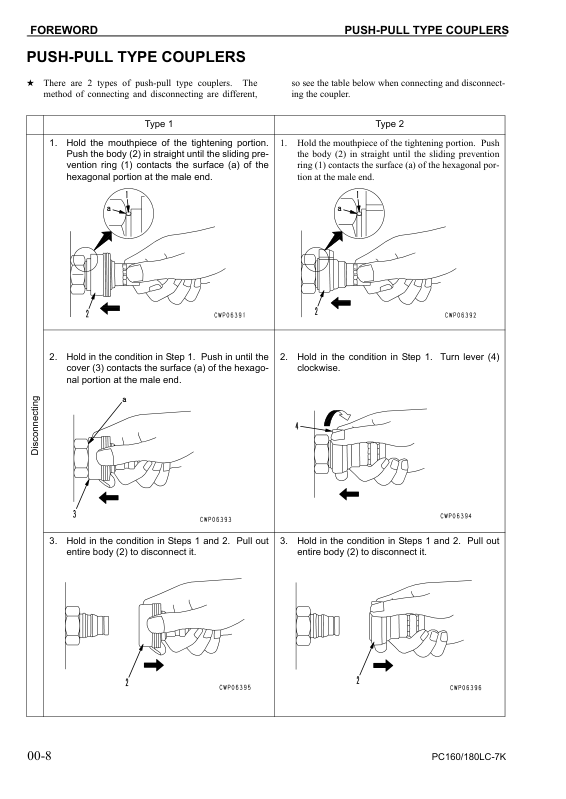 FOREWORD PUSH-PULL TYPE COUPLERS

PUSH-PULL TYPE COUPLERS

★ There are 2 types of push-pull type couplers. The method of connecting and disconnecting are different, so see the table below when connecting and disconnecting the coupler.

| | Type 1 | Type 2 |
|---|---|---|
| Disconnecting | 1. Hold the mouthpiece of the tightening portion. Push the body (2) in straight until the sliding prevention ring (1) contacts the surface (a) of the hexagonal portion at the male end. 1 a 2 CWP06391 | 1. Hold the mouthpiece of the tightening portion. Push the body (2) in straight until the sliding prevention ring (1) contacts the surface (a) of the hexagonal portion at the male end. 1 a 2 CWP06392 |
| | 2. Hold in the condition in Step 1. Push in until the cover (3) contacts the surface (a) of the hexagonal portion at the male end. a 3 CWP06393 | 2. Hold in the condition in Step 1. Turn lever (4) clockwise. 4 CWP06394 |
| | 3. Hold in the condition in Steps 1 and 2. Pull out entire body (2) to disconnect it. 2 CWP06395 | 3. Hold in the condition in Steps 1 and 2. Pull out entire body (2) to disconnect it. 2 CWP06396 |

00-8 PC160/180LC-7K