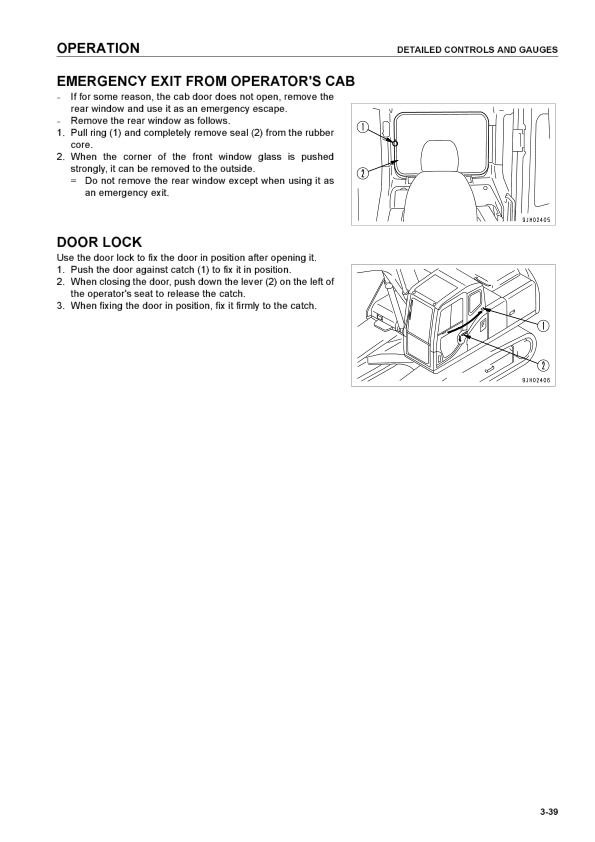 OPERATION

DETAILED CONTROLS AND GAUGES

EMERGENCY EXIT FROM OPERATOR'S CAB

- If for some reason, the cab door does not open, remove the rear window and use it as an emergency escape.
- Remove the rear window as follows.
1. Pull ring (1) and completely remove seal (2) from the rubber core.
2. When the corner of the front window glass is pushed strongly, it can be removed to the outside.
= Do not remove the rear window except when using it as an emergency exit.

①
②
9JH02405

DOOR LOCK

Use the door lock to fix the door in position after opening it.
1. Push the door against catch (1) to fix it in position.
2. When closing the door, push down the lever (2) on the left of the operator's seat to release the catch.
3. When fixing the door in position, fix it firmly to the catch.

①
②
9JH02406

3-39