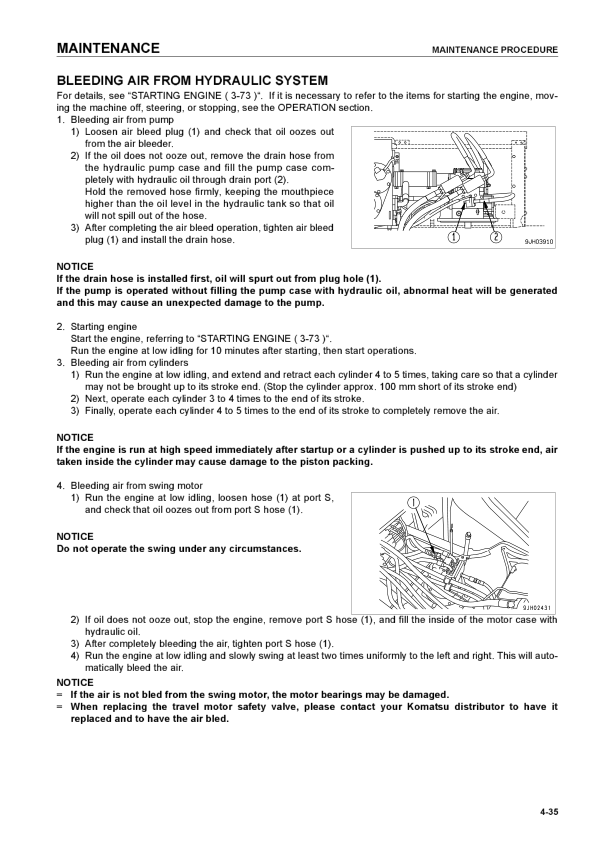 MAINTENANCE

MAINTENANCE PROCEDURE

BLEEDING AIR FROM HYDRAULIC SYSTEM

For details, see "STARTING ENGINE ( 3-73 )". If it is necessary to refer to the items for starting the engine, moving the machine off, steering, or stopping, see the OPERATION section.

1. Bleeding air from pump
1) Loosen air bleed plug (1) and check that oil oozes out from the air bleeder.
2) If the oil does not ooze out, remove the drain hose from the hydraulic pump case and fill the pump case completely with hydraulic oil through drain port (2).
Hold the removed hose firmly, keeping the mouthpiece higher than the oil level in the hydraulic tank so that oil will not spill out of the hose.
3) After completing the air bleed operation, tighten air bleed plug (1) and install the drain hose.

1
2
9JH03910

NOTICE
If the drain hose is installed first, oil will spurt out from plug hole (1).
If the pump is operated without filling the pump case with hydraulic oil, abnormal heat will be generated and this may cause an unexpected damage to the pump.

2. Starting engine
Start the engine, referring to "STARTING ENGINE ( 3-73 )".
Run the engine at low idling for 10 minutes after starting, then start operations.
3. Bleeding air from cylinders
1) Run the engine at low idling, and extend and retract each cylinder 4 to 5 times, taking care so that a cylinder may not be brought up to its stroke end. (Stop the cylinder approx. 100 mm short of its stroke end)
2) Next, operate each cylinder 3 to 4 times to the end of its stroke.
3) Finally, operate each cylinder 4 to 5 times to the end of its stroke to completely remove the air.

NOTICE
If the engine is run at high speed immediately after startup or a cylinder is pushed up to its stroke end, air taken inside the cylinder may cause damage to the piston packing.

4. Bleeding air from swing motor
1) Run the engine at low idling, loosen hose (1) at port S, and check that oil oozes out from port S hose (1).

NOTICE
Do not operate the swing under any circumstances.

1
9JH02431

2) If oil does not ooze out, stop the engine, remove port S hose (1), and fill the inside of the motor case with hydraulic oil.
3) After completely bleeding the air, tighten port S hose (1).
4) Run the engine at low idling and slowly swing at least two times uniformly to the left and right. This will automatically bleed the air.

NOTICE
= If the air is not bled from the swing motor, the motor bearings may be damaged.
= When replacing the travel motor safety valve, please contact your Komatsu distributor to have it replaced and to have the air bled.

4-35