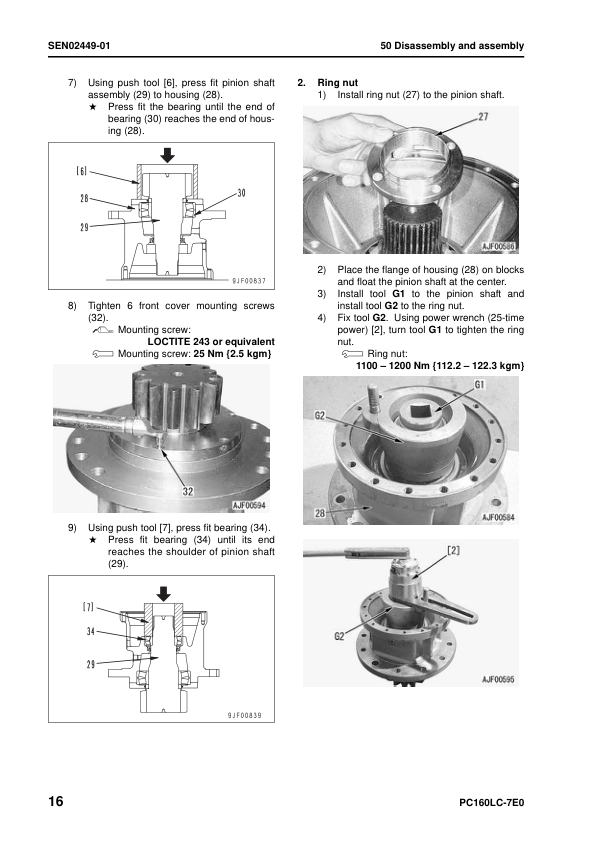 SEN02449-01

50 Disassembly and assembly

7) Using push tool [6], press fit pinion shaft assembly (29) to housing (28).
★ Press fit the bearing until the end of bearing (30) reaches the end of housing (28).

[6]
28
29
30
9JF00837

8) Tighten 6 front cover mounting screws (32).
Mounting screw:
LOCTITE 243 or equivalent
Mounting screw: 25 Nm {2.5 kgm}

32
AJF00594

9) Using push tool [7], press fit bearing (34).
★ Press fit bearing (34) until its end reaches the shoulder of pinion shaft (29).

[7]
34
29
9JF00839

2. Ring nut
1) Install ring nut (27) to the pinion shaft.

27
AJF00586

2) Place the flange of housing (28) on blocks and float the pinion shaft at the center.
3) Install tool G1 to the pinion shaft and install tool G2 to the ring nut.
4) Fix tool G2. Using power wrench (25-time power) [2], turn tool G1 to tighten the ring nut.
Ring nut:
1100 – 1200 Nm {112.2 – 122.3 kgm}

G1
G2
28
AJF00584

[2]
G2
AJF00595

16

PC160LC-7E0