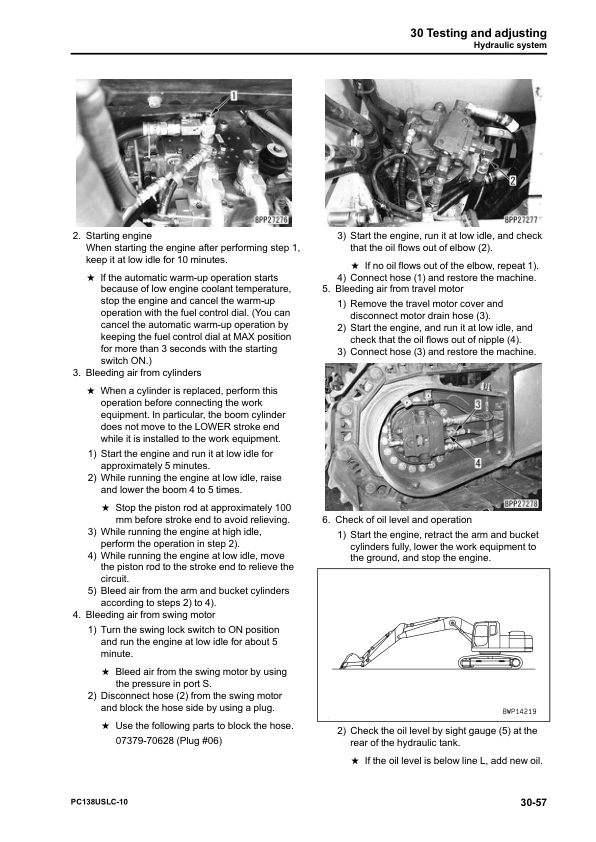 30 Testing and adjusting
Hydraulic system

1

BPP27276

2. Starting engine
When starting the engine after performing step 1, keep it at low idle for 10 minutes.

★ If the automatic warm-up operation starts because of low engine coolant temperature, stop the engine and cancel the warm-up operation with the fuel control dial. (You can cancel the automatic warm-up operation by keeping the fuel control dial at MAX position for more than 3 seconds with the starting switch ON.)

3. Bleeding air from cylinders

★ When a cylinder is replaced, perform this operation before connecting the work equipment. In particular, the boom cylinder does not move to the LOWER stroke end while it is installed to the work equipment.

1) Start the engine and run it at low idle for approximately 5 minutes.
2) While running the engine at low idle, raise and lower the boom 4 to 5 times.

★ Stop the piston rod at approximately 100 mm before stroke end to avoid relieving.

3) While running the engine at high idle, perform the operation in step 2).
4) While running the engine at low idle, move the piston rod to the stroke end to relieve the circuit.
5) Bleed air from the arm and bucket cylinders according to steps 2) to 4).

4. Bleeding air from swing motor

1) Turn the swing lock switch to ON position and run the engine at low idle for about 5 minute.

★ Bleed air from the swing motor by using the pressure in port S.

2) Disconnect hose (2) from the swing motor and block the hose side by using a plug.

★ Use the following parts to block the hose.
07379-70628 (Plug #06)

2

BPP27277

3) Start the engine, run it at low idle, and check that the oil flows out of elbow (2).

★ If no oil flows out of the elbow, repeat 1).

4) Connect hose (1) and restore the machine.

5. Bleeding air from travel motor

1) Remove the travel motor cover and disconnect motor drain hose (3).
2) Start the engine, and run it at low idle, and check that the oil flows out of nipple (4).
3) Connect hose (3) and restore the machine.

3

4

BPP27278

6. Check of oil level and operation

1) Start the engine, retract the arm and bucket cylinders fully, lower the work equipment to the ground, and stop the engine.

BWP14219

2) Check the oil level by sight gauge (5) at the rear of the hydraulic tank.

★ If the oil level is below line L, add new oil.

PC138USLC-10

30-57