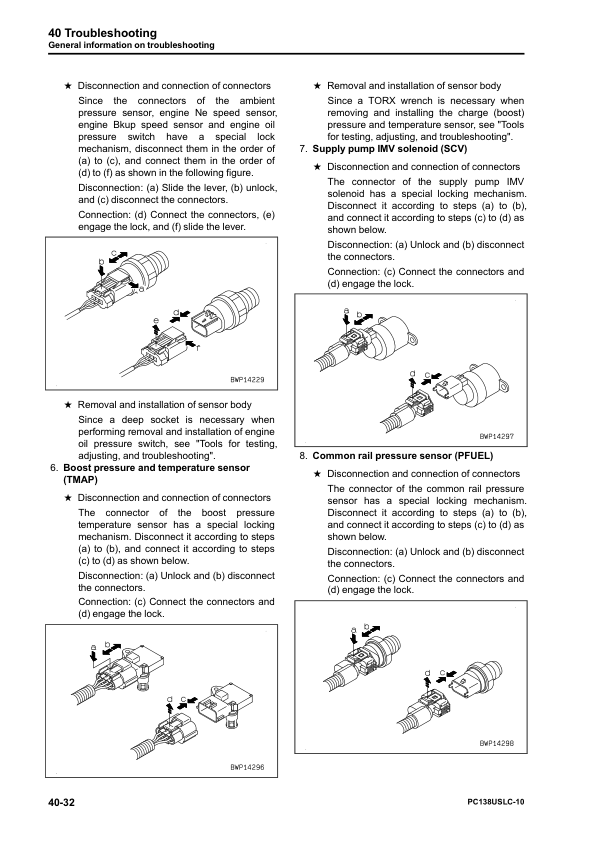 40 Troubleshooting
General information on troubleshooting

★ Disconnection and connection of connectors

Since the connectors of the ambient pressure sensor, engine Ne speed sensor, engine Bkup speed sensor and engine oil pressure switch have a special lock mechanism, disconnect them in the order of (a) to (c), and connect them in the order of (d) to (f) as shown in the following figure.

Disconnection: (a) Slide the lever, (b) unlock, and (c) disconnect the connectors.

Connection: (d) Connect the connectors, (e) engage the lock, and (f) slide the lever.

c
b
a
d
e
f
BWP14229

★ Removal and installation of sensor body

Since a deep socket is necessary when performing removal and installation of engine oil pressure switch, see "Tools for testing, adjusting, and troubleshooting".

6. Boost pressure and temperature sensor (TMAP)

★ Disconnection and connection of connectors

The connector of the boost pressure temperature sensor has a special locking mechanism. Disconnect it according to steps (a) to (b), and connect it according to steps (c) to (d) as shown below.

Disconnection: (a) Unlock and (b) disconnect the connectors.

Connection: (c) Connect the connectors and (d) engage the lock.

a
b
d
c
BWP14296

★ Removal and installation of sensor body

Since a TORX wrench is necessary when removing and installing the charge (boost) pressure and temperature sensor, see "Tools for testing, adjusting, and troubleshooting".

7. Supply pump IMV solenoid (SCV)

★ Disconnection and connection of connectors

The connector of the supply pump IMV solenoid has a special locking mechanism. Disconnect it according to steps (a) to (b), and connect it according to steps (c) to (d) as shown below.

Disconnection: (a) Unlock and (b) disconnect the connectors.

Connection: (c) Connect the connectors and (d) engage the lock.

a
b
d
c
BWP14297

8. Common rail pressure sensor (PFUEL)

★ Disconnection and connection of connectors

The connector of the common rail pressure sensor has a special locking mechanism. Disconnect it according to steps (a) to (b), and connect it according to steps (c) to (d) as shown below.

Disconnection: (a) Unlock and (b) disconnect the connectors.

Connection: (c) Connect the connectors and (d) engage the lock.

a
b
d
c
BWP14298

40-32
PC138USLC-10