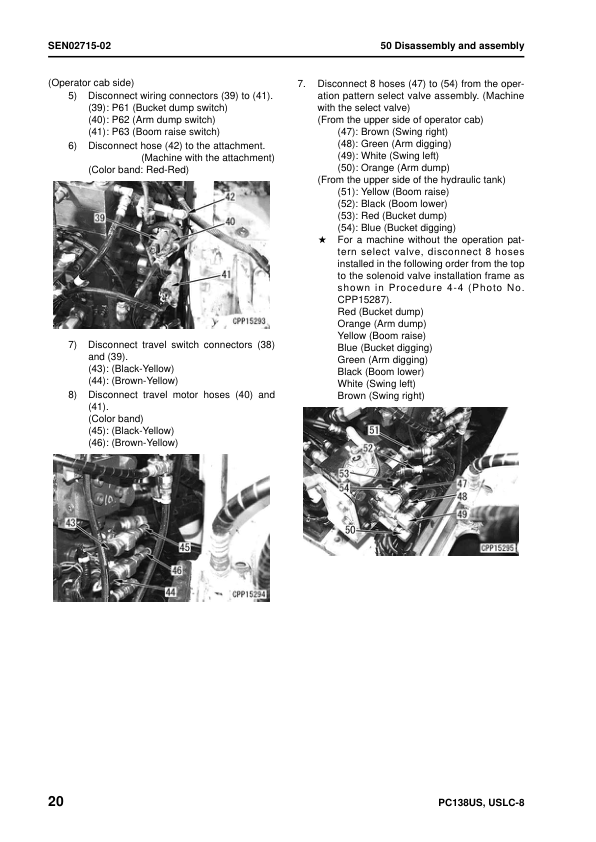 SEN02715-02

50 Disassembly and assembly

(Operator cab side)

5) Disconnect wiring connectors (39) to (41).
(39): P61 (Bucket dump switch)
(40): P62 (Arm dump switch)
(41): P63 (Boom raise switch)

6) Disconnect hose (42) to the attachment.
(Machine with the attachment)
(Color band: Red-Red)

42
39
40
41
CPP15293

7) Disconnect travel switch connectors (38) and (39).
(43): (Black-Yellow)
(44): (Brown-Yellow)

8) Disconnect travel motor hoses (40) and (41).
(Color band)
(45): (Black-Yellow)
(46): (Brown-Yellow)

43
45
46
44
CPP15294

7. Disconnect 8 hoses (47) to (54) from the operation pattern select valve assembly. (Machine with the select valve)
(From the upper side of operator cab)
(47): Brown (Swing right)
(48): Green (Arm digging)
(49): White (Swing left)
(50): Orange (Arm dump)
(From the upper side of the hydraulic tank)
(51): Yellow (Boom raise)
(52): Black (Boom lower)
(53): Red (Bucket dump)
(54): Blue (Bucket digging)
★ For a machine without the operation pattern select valve, disconnect 8 hoses installed in the following order from the top to the solenoid valve installation frame as shown in Procedure 4-4 (Photo No. CPP15287).
Red (Bucket dump)
Orange (Arm dump)
Yellow (Boom raise)
Blue (Bucket digging)
Green (Arm digging)
Black (Boom lower)
White (Swing left)
Brown (Swing right)

51
52
53
54
47
48
49
50
CPP15295

20

PC138US, USLC-8