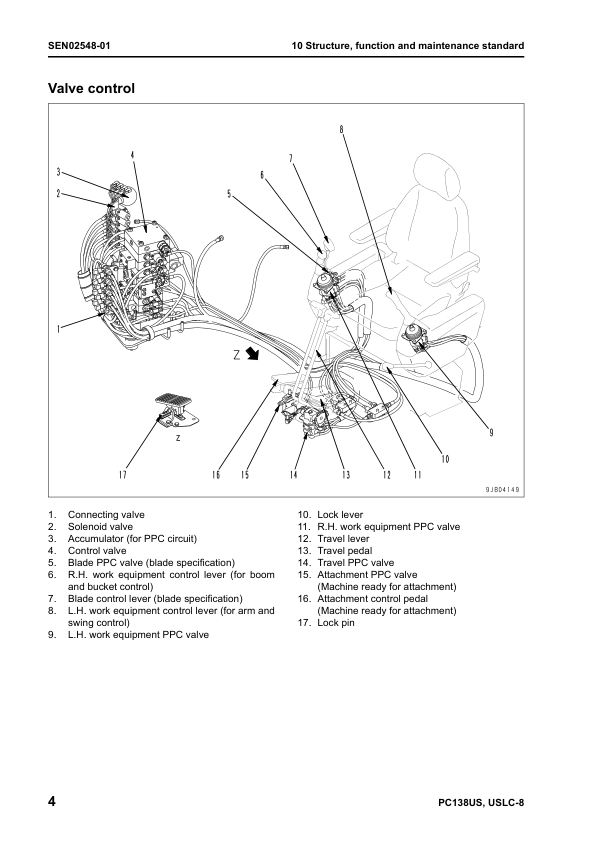 SEN02548-01

10 Structure, function and maintenance standard

Valve control

8
7
6
5
4
3
2
1
Z
Z
17
16
15
14
13
12
11
10
9

9JB04149

1. Connecting valve
2. Solenoid valve
3. Accumulator (for PPC circuit)
4. Control valve
5. Blade PPC valve (blade specification)
6. R.H. work equipment control lever (for boom and bucket control)
7. Blade control lever (blade specification)
8. L.H. work equipment control lever (for arm and swing control)
9. L.H. work equipment PPC valve

10. Lock lever
11. R.H. work equipment PPC valve
12. Travel lever
13. Travel pedal
14. Travel PPC valve
15. Attachment PPC valve (Machine ready for attachment)
16. Attachment control pedal (Machine ready for attachment)
17. Lock pin

4

PC138US, USLC-8