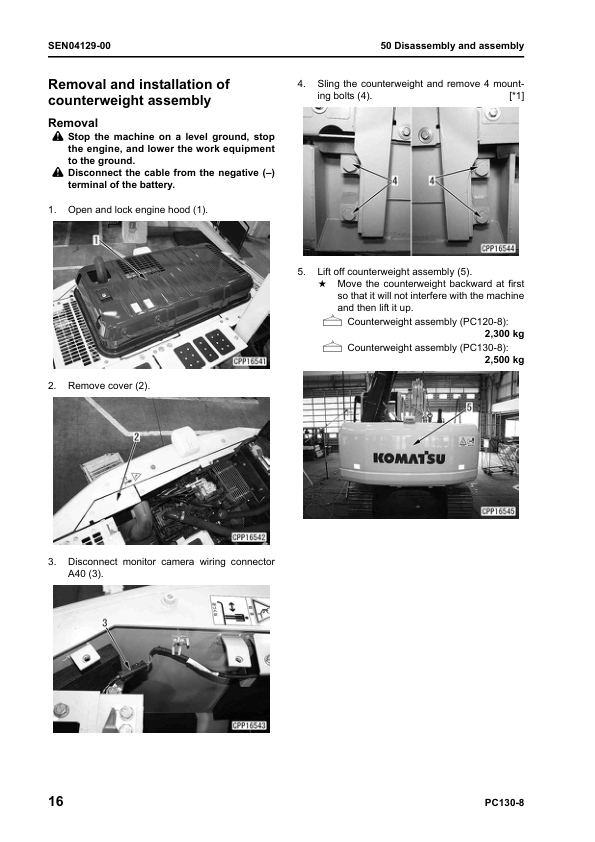 SEN04129-00

50 Disassembly and assembly

Removal and installation of counterweight assembly

Removal

Stop the machine on a level ground, stop the engine, and lower the work equipment to the ground.

Disconnect the cable from the negative (–) terminal of the battery.

1. Open and lock engine hood (1).

1

CPP16541

2. Remove cover (2).

2

CPP16542

3. Disconnect monitor camera wiring connector A40 (3).

3

CPP16543

4. Sling the counterweight and remove 4 mounting bolts (4). [*1]

4

4

CPP16544

5. Lift off counterweight assembly (5).
★ Move the counterweight backward at first so that it will not interfere with the machine and then lift it up.
Counterweight assembly (PC120-8): 2,300 kg
Counterweight assembly (PC130-8): 2,500 kg

5

KOMATSU

CPP16545

16

PC130-8