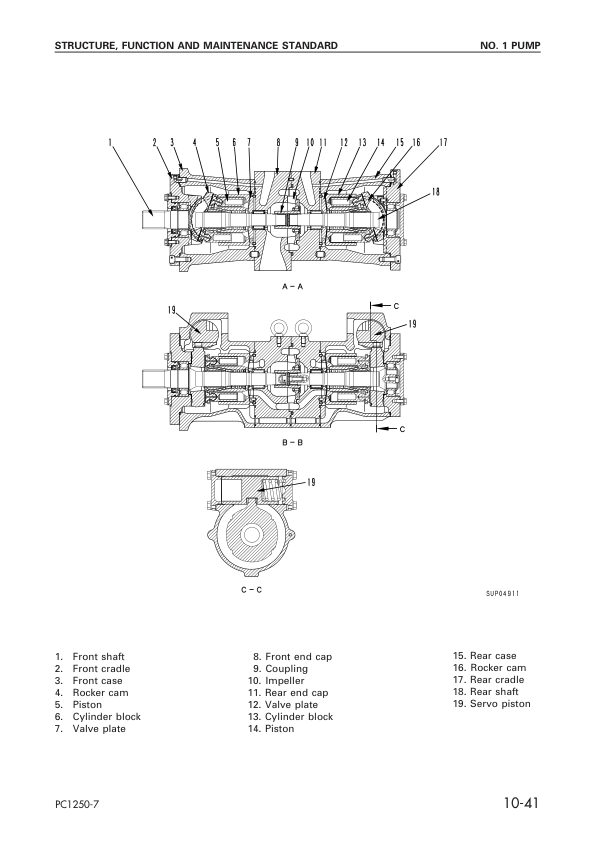 STRUCTURE, FUNCTION AND MAINTENANCE STANDARD

NO. 1 PUMP

1 2 3 4 5 6 7 8 9 10 11 12 13 14 15 16 17

18

A – A

19

C

19

C

B – B

19

C – C

SUP04911

1. Front shaft
2. Front cradle
3. Front case
4. Rocker cam
5. Piston
6. Cylinder block
7. Valve plate

8. Front end cap
9. Coupling
10. Impeller
11. Rear end cap
12. Valve plate
13. Cylinder block
14. Piston

15. Rear case
16. Rocker cam
17. Rear cradle
18. Rear shaft
19. Servo piston

PC1250-7

10-41