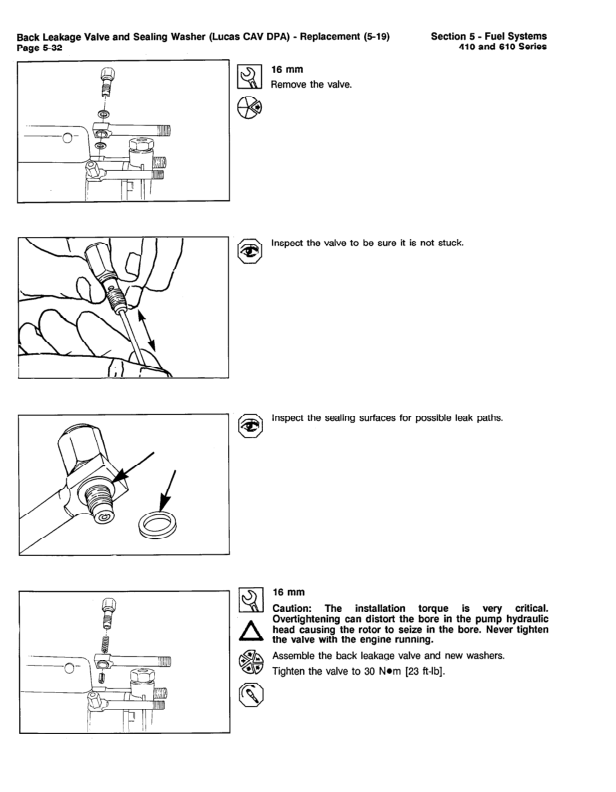 Back Leakage Valve and Sealing Washer (Lucas CAV DPA) - Replacement (5-19)
Page 5-32

Section 5 - Fuel Systems
410 and 610 Series

16 mm
Remove the valve.

Inspect the valve to be sure it is not stuck.

Inspect the sealing surfaces for possible leak paths.

16 mm
Caution: The installation torque is very critical. Overtightening can distort the bore in the pump hydraulic head causing the rotor to seize in the bore. Never tighten the valve with the engine running.

Assemble the back leakage valve and new washers.

Tighten the valve to 30 N•m [23 ft-lb].