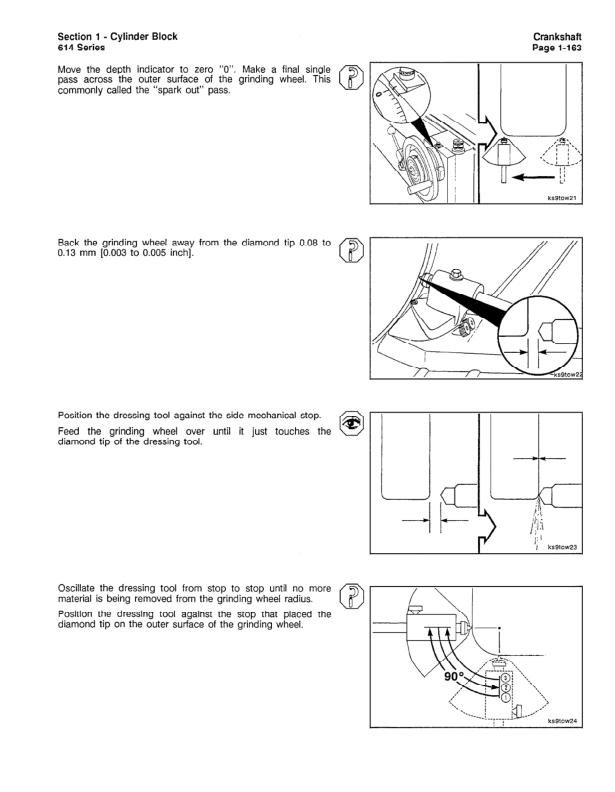 Section 1 - Cylinder Block
614 Series

Crankshaft
Page 1-163

Move the depth indicator to zero "0". Make a final single pass across the outer surface of the grinding wheel. This commonly called the "spark out" pass.

ks9tow21

Back the grinding wheel away from the diamond tip 0.08 to 0.13 mm [0.003 to 0.005 inch].

ks9tow22

Position the dressing tool against the side mechanical stop.

Feed the grinding wheel over until it just touches the diamond tip of the dressing tool.

ks9tow23

Oscillate the dressing tool from stop to stop until no more material is being removed from the grinding wheel radius.

Position the dressing tool against the stop that placed the diamond tip on the outer surface of the grinding wheel.

90°

3
2
1

ks9tow24