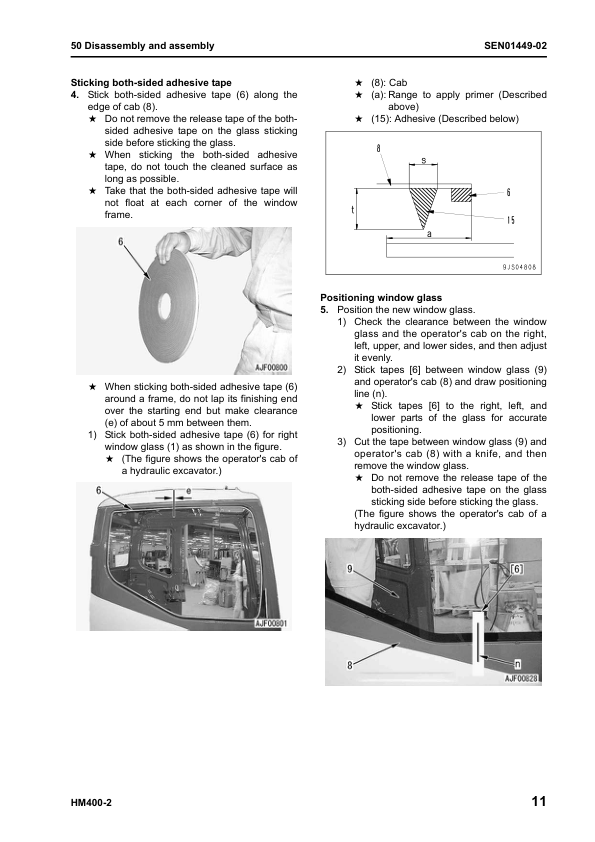 50 Disassembly and assembly

SEN01449-02

Sticking both-sided adhesive tape

4. Stick both-sided adhesive tape (6) along the edge of cab (8).

★ Do not remove the release tape of the both-sided adhesive tape on the glass sticking side before sticking the glass.

★ When sticking the both-sided adhesive tape, do not touch the cleaned surface as long as possible.

★ Take that the both-sided adhesive tape will not float at each corner of the window frame.

6

AJF00800

★ When sticking both-sided adhesive tape (6) around a frame, do not lap its finishing end over the starting end but make clearance (e) of about 5 mm between them.

1) Stick both-sided adhesive tape (6) for right window glass (1) as shown in the figure.

★ (The figure shows the operator's cab of a hydraulic excavator.)

6

e

AJF00801

★ (8): Cab

★ (a): Range to apply primer (Described above)

★ (15): Adhesive (Described below)

8

s

6

t

15

a

9JS04808

Positioning window glass

5. Position the new window glass.

1) Check the clearance between the window glass and the operator's cab on the right, left, upper, and lower sides, and then adjust it evenly.

2) Stick tapes [6] between window glass (9) and operator's cab (8) and draw positioning line (n).

★ Stick tapes [6] to the right, left, and lower parts of the glass for accurate positioning.

3) Cut the tape between window glass (9) and operator's cab (8) with a knife, and then remove the window glass.

★ Do not remove the release tape of the both-sided adhesive tape on the glass sticking side before sticking the glass.

(The figure shows the operator's cab of a hydraulic excavator.)

9

[6]

8

n

AJF00828

HM400-2

11