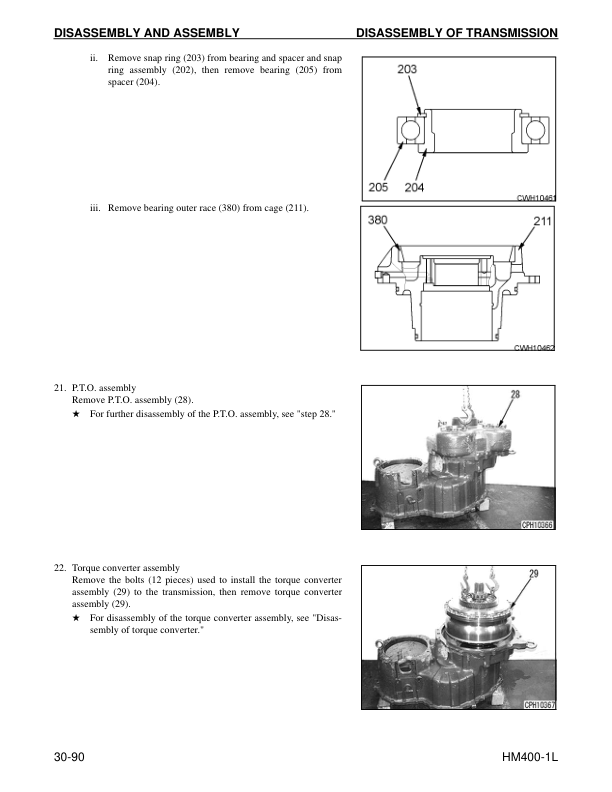 DISASSEMBLY AND ASSEMBLY DISASSEMBLY OF TRANSMISSION

ii. Remove snap ring (203) from bearing and spacer and snap ring assembly (202), then remove bearing (205) from spacer (204).

203

205 204

CWH10461

iii. Remove bearing outer race (380) from cage (211).

380 211

CWH10462

21. P.T.O. assembly
Remove P.T.O. assembly (28).
★ For further disassembly of the P.T.O. assembly, see "step 28."

28

CPH10366

22. Torque converter assembly
Remove the bolts (12 pieces) used to install the torque converter assembly (29) to the transmission, then remove torque converter assembly (29).
★ For disassembly of the torque converter assembly, see "Disassembly of torque converter."

29

CPH10367

30-90 HM400-1L