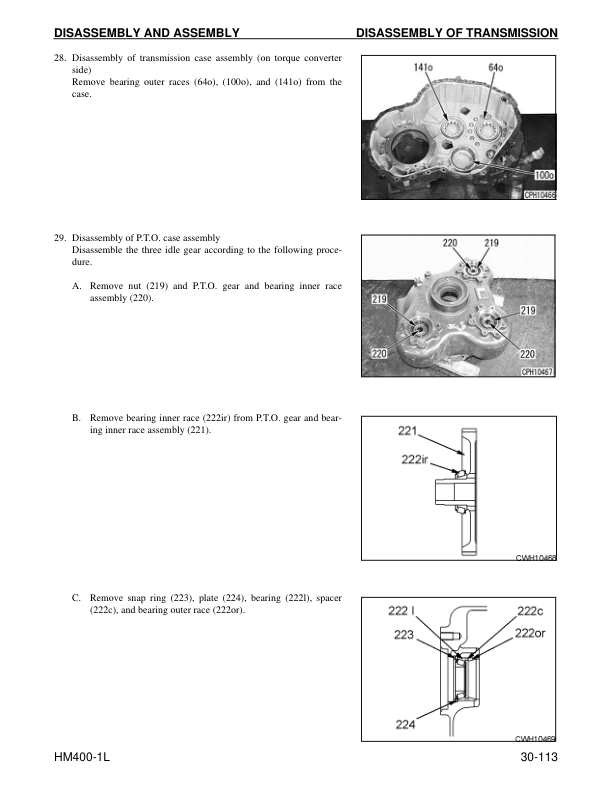 DISASSEMBLY AND ASSEMBLY

DISASSEMBLY OF TRANSMISSION

28. Disassembly of transmission case assembly (on torque converter side)
Remove bearing outer races (64o), (100o), and (141o) from the case.

141o
64o
100o
CPH10466

29. Disassembly of P.T.O. case assembly
Disassemble the three idle gear according to the following procedure.

A. Remove nut (219) and P.T.O. gear and bearing inner race assembly (220).

220
219
219
219
220
220
CPH10467

B. Remove bearing inner race (222ir) from P.T.O. gear and bearing inner race assembly (221).

221
222ir
CWH10468

C. Remove snap ring (223), plate (224), bearing (222l), spacer (222c), and bearing outer race (222or).

222 l
222c
223
222or
224
CWH10469

HM400-1L

30-113