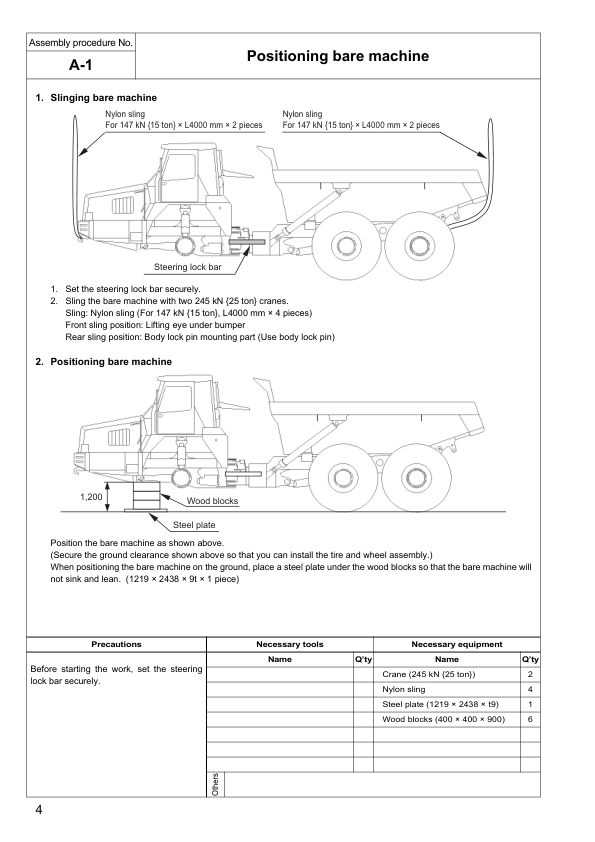 Assembly procedure No.

A-1

Positioning bare machine

1. Slinging bare machine

Nylon sling
For 147 kN {15 ton} × L4000 mm × 2 pieces

Nylon sling
For 147 kN {15 ton} × L4000 mm × 2 pieces

Steering lock bar

1. Set the steering lock bar securely.
2. Sling the bare machine with two 245 kN {25 ton} cranes.
Sling: Nylon sling (For 147 kN {15 ton}, L4000 mm × 4 pieces)
Front sling position: Lifting eye under bumper
Rear sling position: Body lock pin mounting part (Use body lock pin)

2. Positioning bare machine

1,200

Wood blocks

Steel plate

Position the bare machine as shown above.
(Secure the ground clearance shown above so that you can install the tire and wheel assembly.)
When positioning the bare machine on the ground, place a steel plate under the wood blocks so that the bare machine will not sink and lean. (1219 × 2438 × 9t × 1 piece)

| Precautions | Necessary tools | | Necessary equipment | |
|---|---|---|---|---|
| | Name | Q'ty | Name | Q'ty |
| Before starting the work, set the steering lock bar securely. | | | Crane (245 kN {25 ton}) | 2 |
| | | | Nylon sling | 4 |
| | | | Steel plate (1219 × 2438 × t9) | 1 |
| | | | Wood blocks (400 × 400 × 900) | 6 |
| | | | | |
| | | | | |
| | | | | |
| | Others | | | |

4