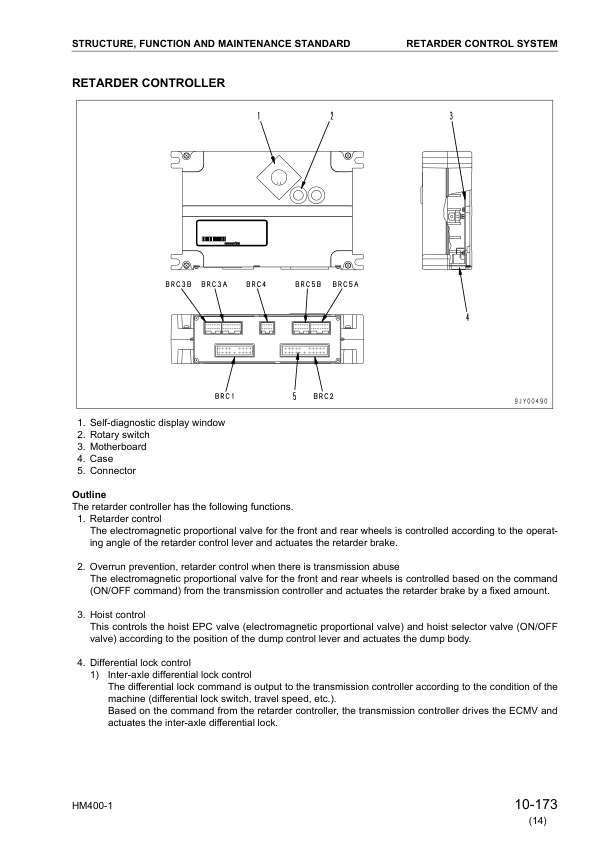 STRUCTURE, FUNCTION AND MAINTENANCE STANDARD

RETARDER CONTROL SYSTEM

RETARDER CONTROLLER

1

2

3

4

BRC3B BRC3A BRC4 BRC5B BRC5A

BRC1 5 BRC2

9JY00490

1. Self-diagnostic display window
2. Rotary switch
3. Motherboard
4. Case
5. Connector

Outline
The retarder controller has the following functions.
1. Retarder control
The electromagnetic proportional valve for the front and rear wheels is controlled according to the operating angle of the retarder control lever and actuates the retarder brake.

2. Overrun prevention, retarder control when there is transmission abuse
The electromagnetic proportional valve for the front and rear wheels is controlled based on the command (ON/OFF command) from the transmission controller and actuates the retarder brake by a fixed amount.

3. Hoist control
This controls the hoist EPC valve (electromagnetic proportional valve) and hoist selector valve (ON/OFF valve) according to the position of the dump control lever and actuates the dump body.

4. Differential lock control
1) Inter-axle differential lock control
The differential lock command is output to the transmission controller according to the condition of the machine (differential lock switch, travel speed, etc.).
Based on the command from the retarder controller, the transmission controller drives the ECMV and actuates the inter-axle differential lock.

HM400-1

10-173
(14)