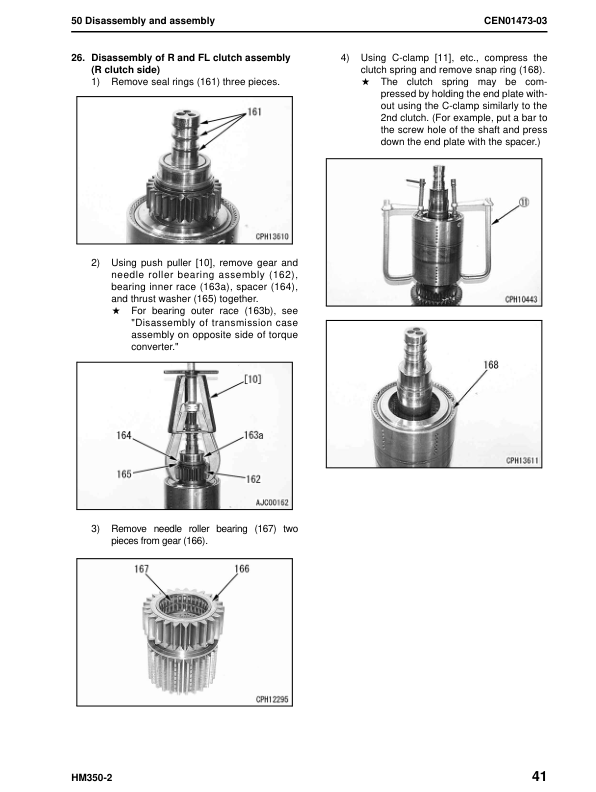 50 Disassembly and assembly

CEN01473-03

26. Disassembly of R and FL clutch assembly (R clutch side)

1) Remove seal rings (161) three pieces.

161

CPH13610

2) Using push puller [10], remove gear and needle roller bearing assembly (162), bearing inner race (163a), spacer (164), and thrust washer (165) together.

★ For bearing outer race (163b), see "Disassembly of transmission case assembly on opposite side of torque converter."

[10]

164

163a

165

162

AJC00162

3) Remove needle roller bearing (167) two pieces from gear (166).

167

166

CPH12295

4) Using C-clamp [11], etc., compress the clutch spring and remove snap ring (168).

★ The clutch spring may be compressed by holding the end plate without using the C-clamp similarly to the 2nd clutch. (For example, put a bar to the screw hole of the shaft and press down the end plate with the spacer.)

11

CPH10443

168

CPH13611

HM350-2

41