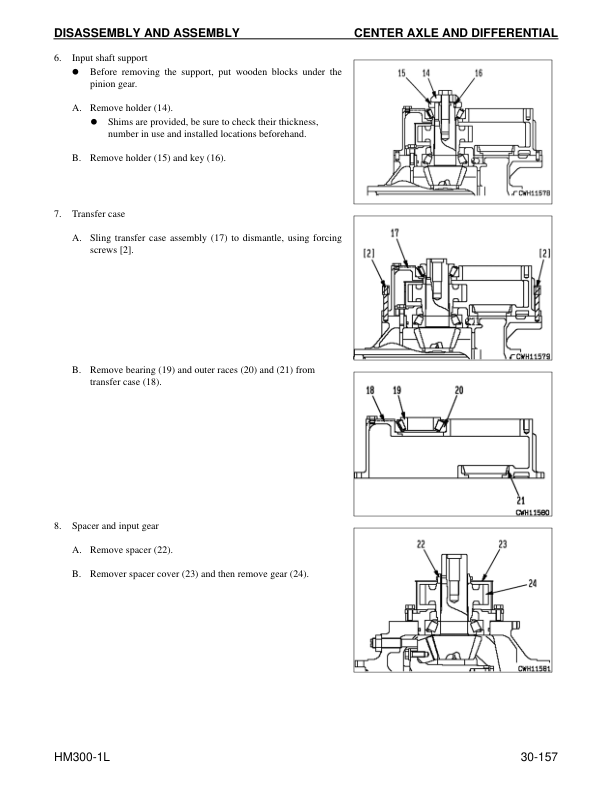 DISASSEMBLY AND ASSEMBLY CENTER AXLE AND DIFFERENTIAL

6. Input shaft support

● Before removing the support, put wooden blocks under the pinion gear.

A. Remove holder (14).

● Shims are provided, be sure to check their thickness, number in use and installed locations beforehand.

B. Remove holder (15) and key (16).

15 14 16

CWH11578

7. Transfer case

A. Sling transfer case assembly (17) to dismantle, using forcing screws [2].

17
[2] [2]

CWH11579

B. Remove bearing (19) and outer races (20) and (21) from transfer case (18).

18 19 20
21

CWH11580

8. Spacer and input gear

A. Remove spacer (22).

B. Remover spacer cover (23) and then remove gear (24).

22 23
24

CWH11581

HM300-1L 30-157