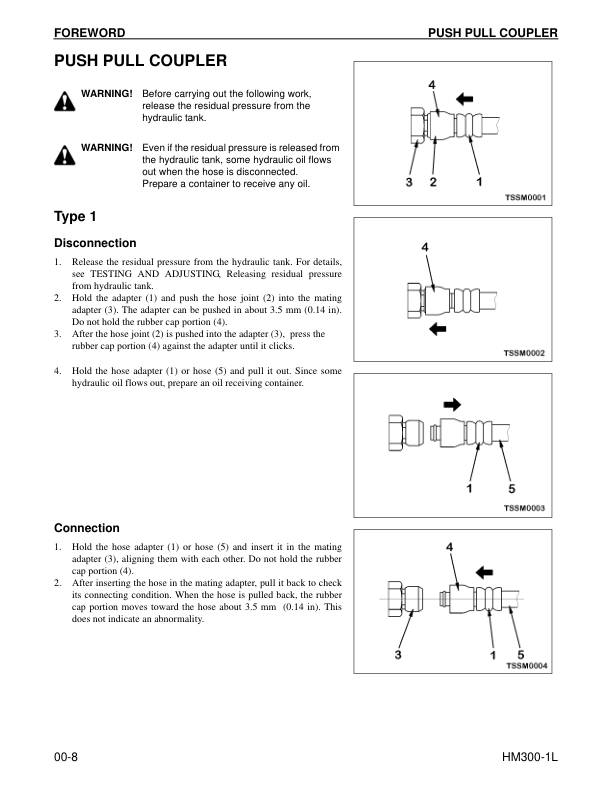 FOREWORD

PUSH PULL COUPLER

PUSH PULL COUPLER

WARNING! Before carrying out the following work, release the residual pressure from the hydraulic tank.

WARNING! Even if the residual pressure is released from the hydraulic tank, some hydraulic oil flows out when the hose is disconnected. Prepare a container to receive any oil.

Type 1

Disconnection

1. Release the residual pressure from the hydraulic tank. For details, see TESTING AND ADJUSTING, Releasing residual pressure from hydraulic tank.
2. Hold the adapter (1) and push the hose joint (2) into the mating adapter (3). The adapter can be pushed in about 3.5 mm (0.14 in). Do not hold the rubber cap portion (4).
3. After the hose joint (2) is pushed into the adapter (3), press the rubber cap portion (4) against the adapter until it clicks.

4. Hold the hose adapter (1) or hose (5) and pull it out. Since some hydraulic oil flows out, prepare an oil receiving container.

Connection

1. Hold the hose adapter (1) or hose (5) and insert it in the mating adapter (3), aligning them with each other. Do not hold the rubber cap portion (4).
2. After inserting the hose in the mating adapter, pull it back to check its connecting condition. When the hose is pulled back, the rubber cap portion moves toward the hose about 3.5 mm (0.14 in). This does not indicate an abnormality.

4
3 2 1
TSSM0001

4
TSSM0002

1 5
TSSM0003

4
3 1 5
TSSM0004

00-8

HM300-1L