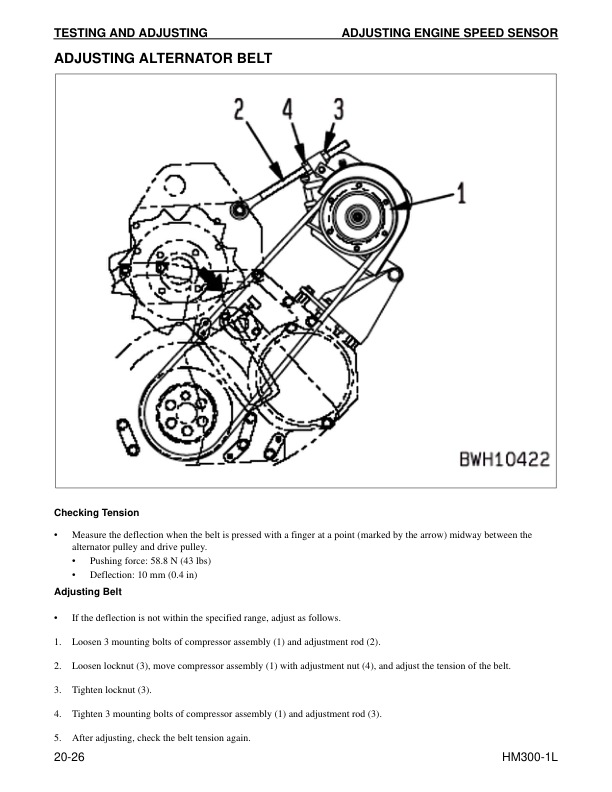 TESTING AND ADJUSTING

ADJUSTING ENGINE SPEED SENSOR

ADJUSTING ALTERNATOR BELT

2 4 3

1

BWH10422

Checking Tension

• Measure the deflection when the belt is pressed with a finger at a point (marked by the arrow) midway between the alternator pulley and drive pulley.
• Pushing force: 58.8 N (43 lbs)
• Deflection: 10 mm (0.4 in)

Adjusting Belt

• If the deflection is not within the specified range, adjust as follows.

1. Loosen 3 mounting bolts of compressor assembly (1) and adjustment rod (2).

2. Loosen locknut (3), move compressor assembly (1) with adjustment nut (4), and adjust the tension of the belt.

3. Tighten locknut (3).

4. Tighten 3 mounting bolts of compressor assembly (1) and adjustment rod (3).

5. After adjusting, check the belt tension again.

20-26

HM300-1L