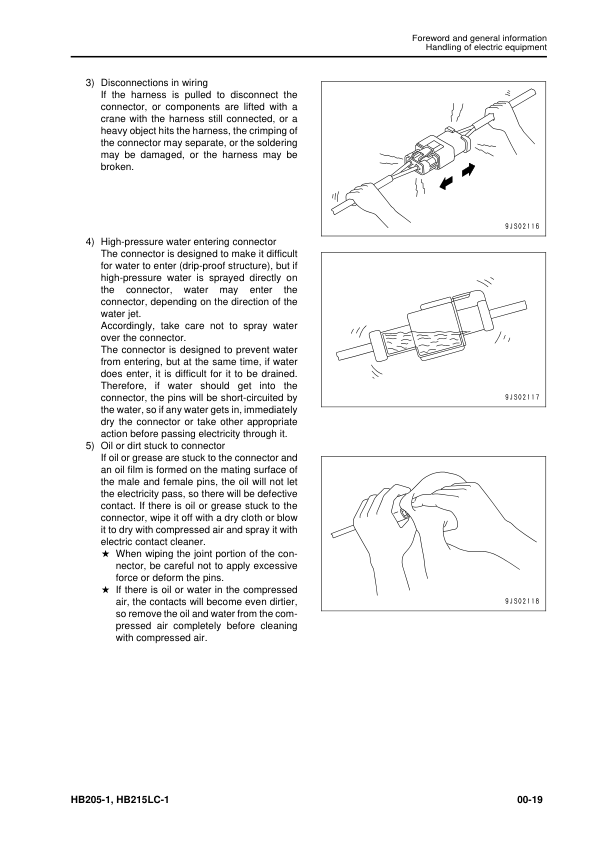 Foreword and general information
Handling of electric equipment

3) Disconnections in wiring
If the harness is pulled to disconnect the connector, or components are lifted with a crane with the harness still connected, or a heavy object hits the harness, the crimping of the connector may separate, or the soldering may be damaged, or the harness may be broken.

9JS02116

4) High-pressure water entering connector
The connector is designed to make it difficult for water to enter (drip-proof structure), but if high-pressure water is sprayed directly on the connector, water may enter the connector, depending on the direction of the water jet.
Accordingly, take care not to spray water over the connector.
The connector is designed to prevent water from entering, but at the same time, if water does enter, it is difficult for it to be drained. Therefore, if water should get into the connector, the pins will be short-circuited by the water, so if any water gets in, immediately dry the connector or take other appropriate action before passing electricity through it.

9JS02117

5) Oil or dirt stuck to connector
If oil or grease are stuck to the connector and an oil film is formed on the mating surface of the male and female pins, the oil will not let the electricity pass, so there will be defective contact. If there is oil or grease stuck to the connector, wipe it off with a dry cloth or blow it to dry with compressed air and spray it with electric contact cleaner.
★ When wiping the joint portion of the connector, be careful not to apply excessive force or deform the pins.
★ If there is oil or water in the compressed air, the contacts will become even dirtier, so remove the oil and water from the compressed air completely before cleaning with compressed air.

9JS02118

HB205-1, HB215LC-1
00-19