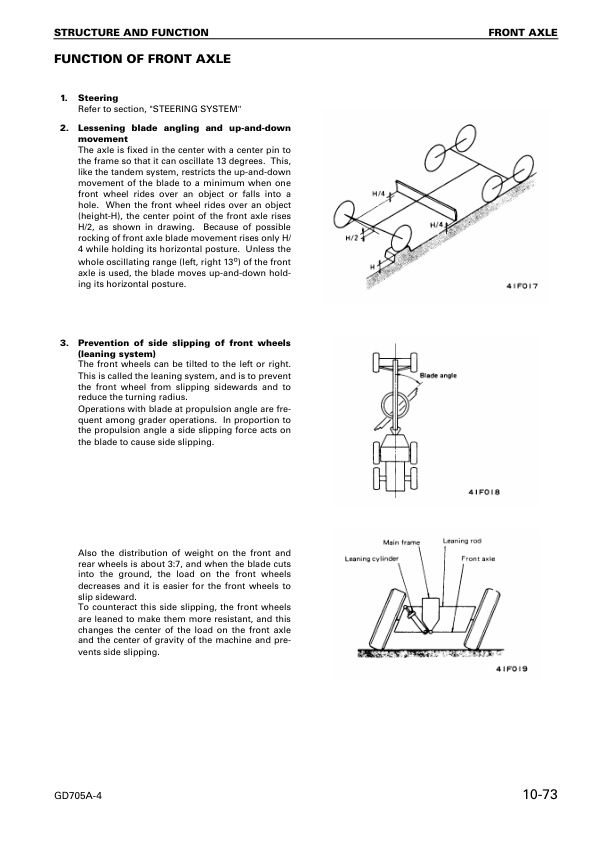 STRUCTURE AND FUNCTION

FRONT AXLE

FUNCTION OF FRONT AXLE

1. Steering
Refer to section, "STEERING SYSTEM"

2. Lessening blade angling and up-and-down movement
The axle is fixed in the center with a center pin to the frame so that it can oscillate 13 degrees. This, like the tandem system, restricts the up-and-down movement of the blade to a minimum when one front wheel rides over an object or falls into a hole. When the front wheel rides over an object (height-H), the center point of the front axle rises H/2, as shown in drawing. Because of possible rocking of front axle blade movement rises only H/4 while holding its horizontal posture. Unless the whole oscillating range (left, right 13°) of the front axle is used, the blade moves up-and-down holding its horizontal posture.

H/4
H/4
H/2
H

41F017

3. Prevention of side slipping of front wheels (leaning system)
The front wheels can be tilted to the left or right. This is called the leaning system, and is to prevent the front wheel from slipping sidewards and to reduce the turning radius.
Operations with blade at propulsion angle are frequent among grader operations. In proportion to the propulsion angle a side slipping force acts on the blade to cause side slipping.

Blade angle

41F018

Also the distribution of weight on the front and rear wheels is about 3:7, and when the blade cuts into the ground, the load on the front wheels decreases and it is easier for the front wheels to slip sideward.
To counteract this side slipping, the front wheels are leaned to make them more resistant, and this changes the center of the load on the front axle and the center of gravity of the machine and prevents side slipping.

Main frame
Leaning rod
Leaning cylinder
Front axle

41F019

GD705A-4

10-73