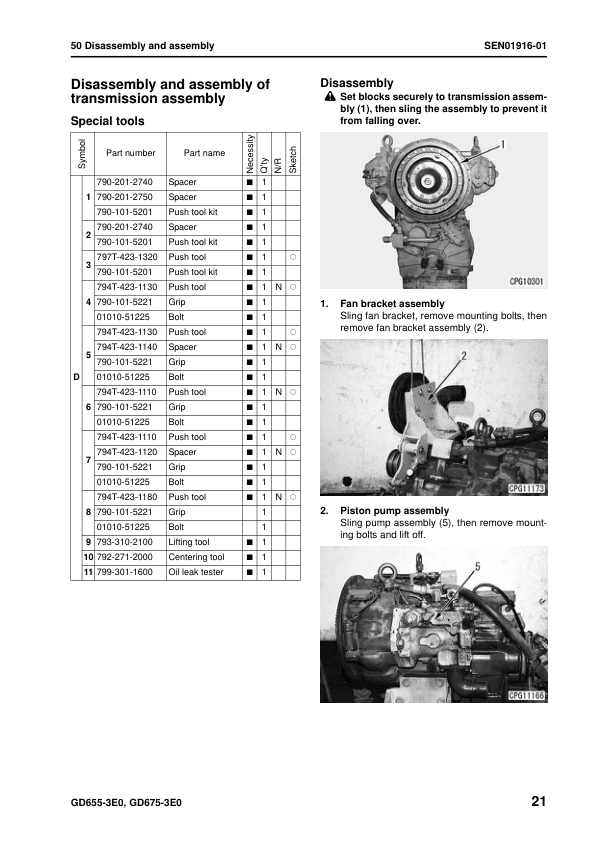 50 Disassembly and assembly

SEN01916-01

Disassembly and assembly of transmission assembly

Special tools

| Symbol | | Part number | Part name | Necessity | Q'ty | N/R | Sketch |
|---|---|---|---|---|---|---|---|
| D | 1 | 790-201-2740 | Spacer | ■ | 1 | | |
| | | 790-201-2750 | Spacer | ■ | 1 | | |
| | | 790-101-5201 | Push tool kit | ■ | 1 | | |
| | 2 | 790-201-2740 | Spacer | ■ | 1 | | |
| | | 790-101-5201 | Push tool kit | ■ | 1 | | |
| | 3 | 797T-423-1320 | Push tool | ■ | 1 | | ○ |
| | | 790-101-5201 | Push tool kit | ■ | 1 | | |
| | 4 | 794T-423-1130 | Push tool | ■ | 1 | N | ○ |
| | | 790-101-5221 | Grip | ■ | 1 | | |
| | | 01010-51225 | Bolt | ■ | 1 | | |
| | 5 | 794T-423-1130 | Push tool | ■ | 1 | | ○ |
| | | 794T-423-1140 | Spacer | ■ | 1 | N | ○ |
| | | 790-101-5221 | Grip | ■ | 1 | | |
| | | 01010-51225 | Bolt | ■ | 1 | | |
| | 6 | 794T-423-1110 | Push tool | ■ | 1 | N | ○ |
| | | 790-101-5221 | Grip | ■ | 1 | | |
| | | 01010-51225 | Bolt | ■ | 1 | | |
| | 7 | 794T-423-1110 | Push tool | ■ | 1 | | ○ |
| | | 794T-423-1120 | Spacer | ■ | 1 | N | ○ |
| | | 790-101-5221 | Grip | ■ | 1 | | |
| | | 01010-51225 | Bolt | ■ | 1 | | |
| | 8 | 794T-423-1180 | Push tool | ■ | 1 | N | ○ |
| | | 790-101-5221 | Grip | | 1 | | |
| | | 01010-51225 | Bolt | | 1 | | |
| | 9 | 793-310-2100 | Lifting tool | ■ | 1 | | |
| | 10 | 792-271-2000 | Centering tool | ■ | 1 | | |
| | 11 | 799-301-1600 | Oil leak tester | ■ | 1 | | |

Disassembly

Set blocks securely to transmission assembly (1), then sling the assembly to prevent it from falling over.

1

CPG10301

1. Fan bracket assembly
Sling fan bracket, remove mounting bolts, then remove fan bracket assembly (2).

2

CPG11173

2. Piston pump assembly
Sling pump assembly (5), then remove mounting bolts and lift off.

5

CPG11166

GD655-3E0, GD675-3E0

21